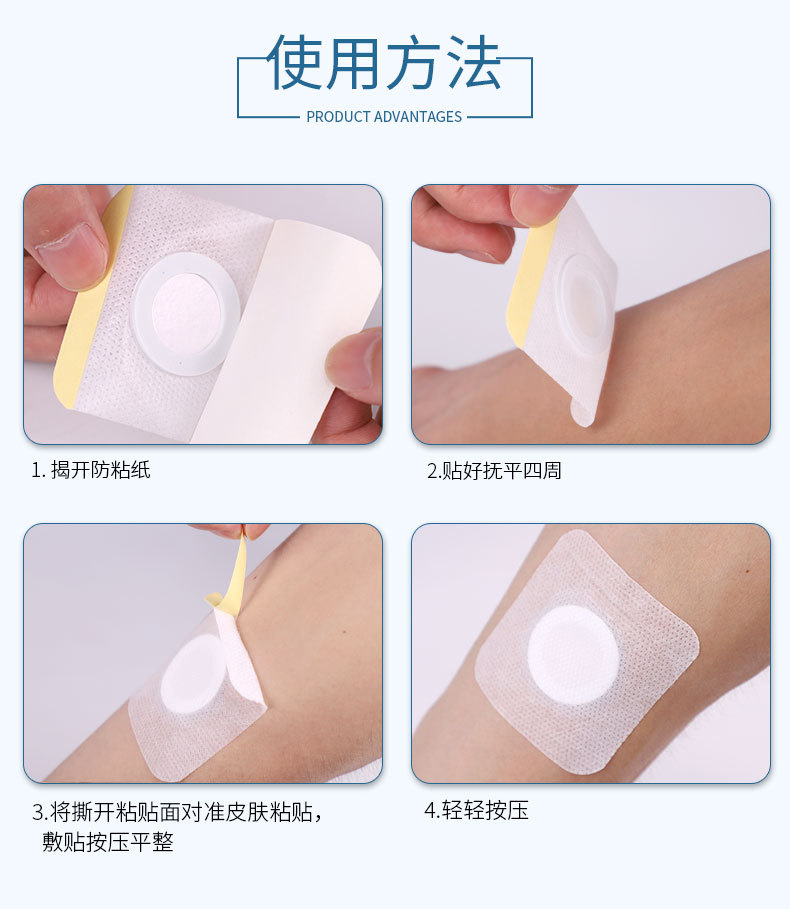 使用方法

PRODUCT ADVANTAGES

1. 揭开防粘纸

2.贴好抚平四周

3.将撕开粘贴面对准皮肤粘贴，敷贴按压平整

4.轻轻按压