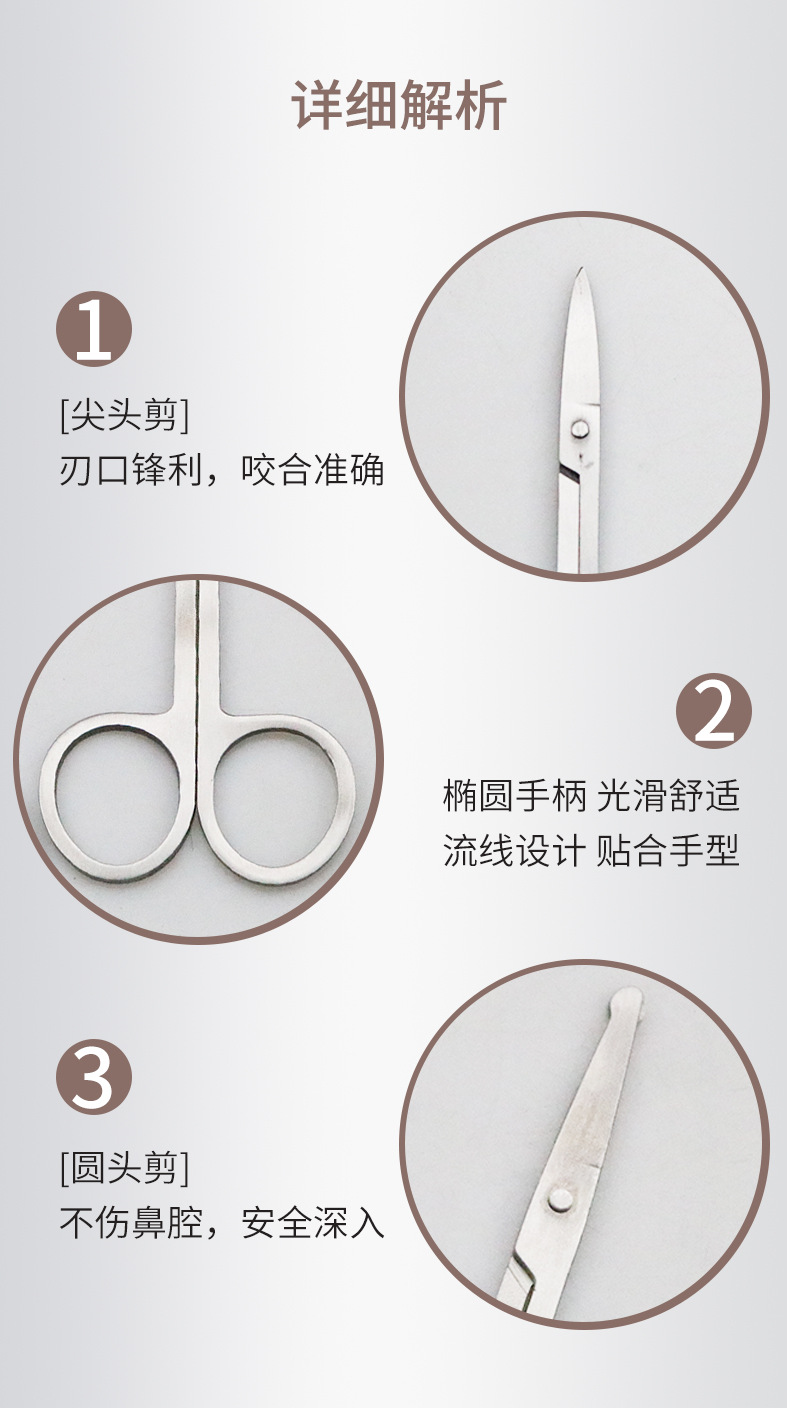 详细解析

1

[尖头剪]
刃口锋利，咬合准确

2

椭圆手柄 光滑舒适
流线设计 贴合手型

3

[圆头剪]
不伤鼻腔，安全深入