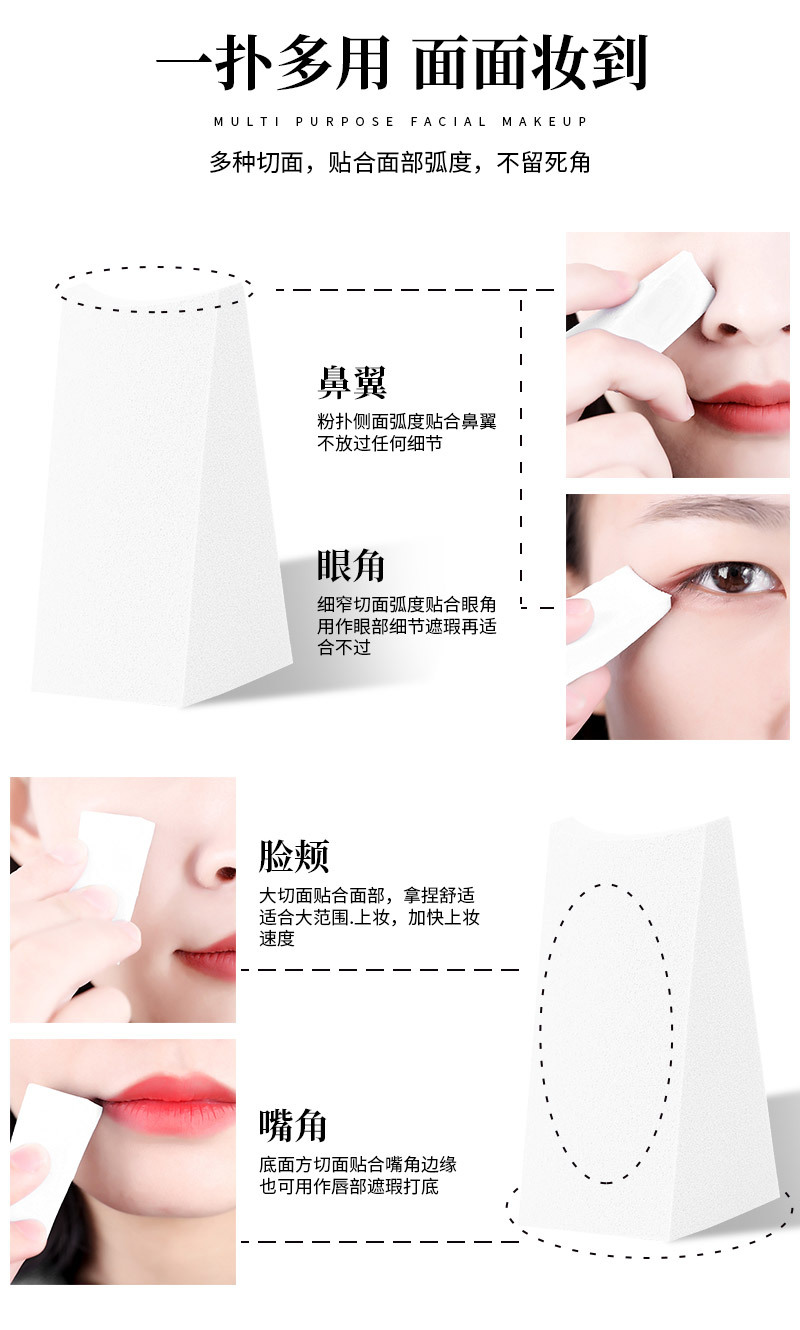 一扑多用 面面妆到

MULTI PURPOSE FACIAL MAKEUP

多种切面，贴合面部弧度，不留死角

鼻翼

粉扑侧面弧度贴合鼻翼不放过任何细节

眼角

细窄切面弧度贴合眼角用作眼部细节遮瑕再适合不过

脸颊

大切面贴合面部，拿捏舒适适合大范围.上妆，加快上妆速度

嘴角

底面方切面贴合嘴角边缘也可用作唇部遮瑕打底