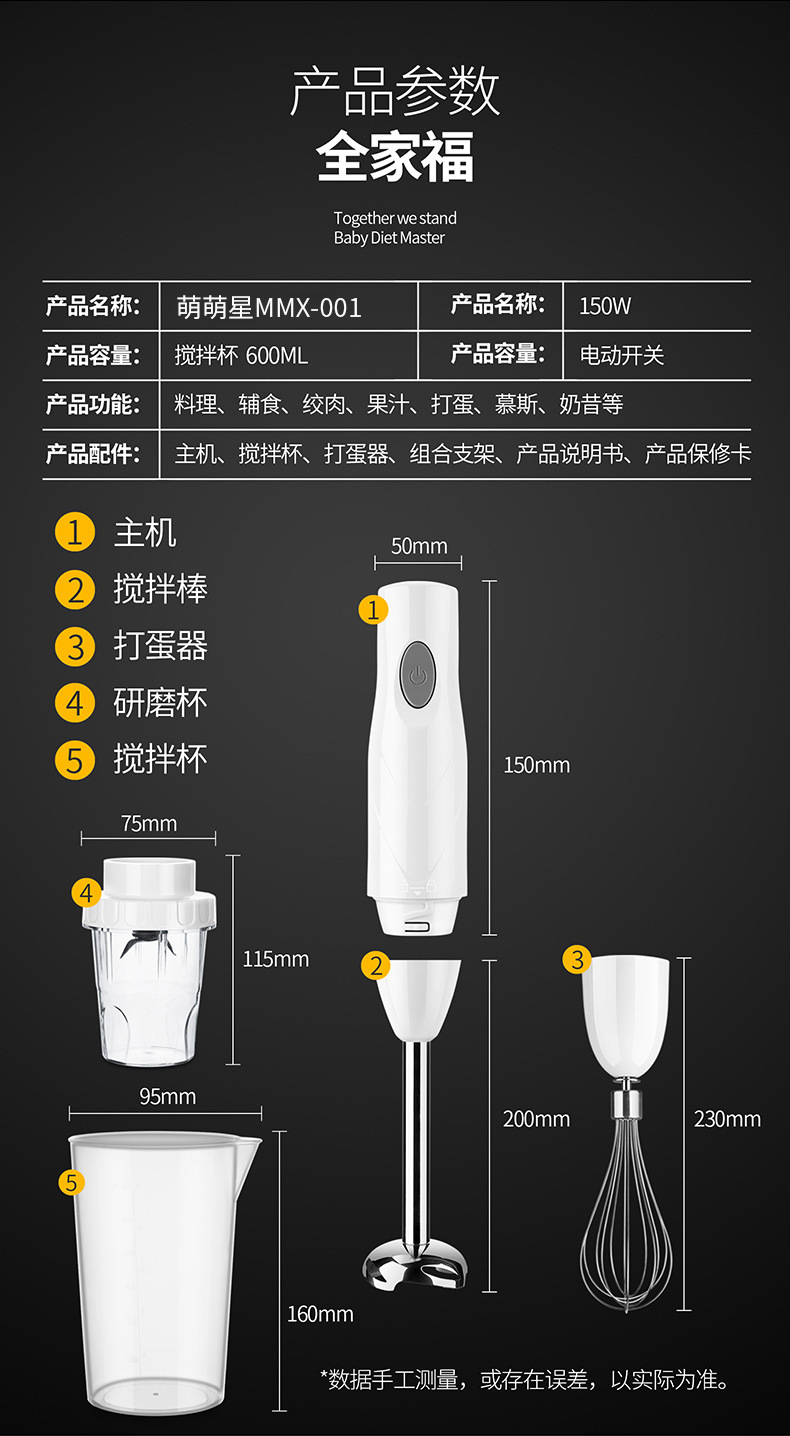 产品参数
全家福

Together we stand
Baby Diet Master

| 产品名称: | 萌萌星MMX-001 | 产品名称: | 150W |
|---|---|---|---|
| 产品容量: | 搅拌杯 600ML | 产品容量: | 电动开关 |
| 产品功能: | 料理、辅食、绞肉、果汁、打蛋、慕斯、奶昔等 | | |
| 产品配件: | 主机、搅拌杯、打蛋器、组合支架、产品说明书、产品保修卡 | | |

1 主机
2 搅拌棒
3 打蛋器
4 研磨杯
5 搅拌杯

50mm
1
150mm
75mm
4
115mm
2
200mm
3
230mm
95mm
5
160mm

*数据手工测量，或存在误差，以实际为准。