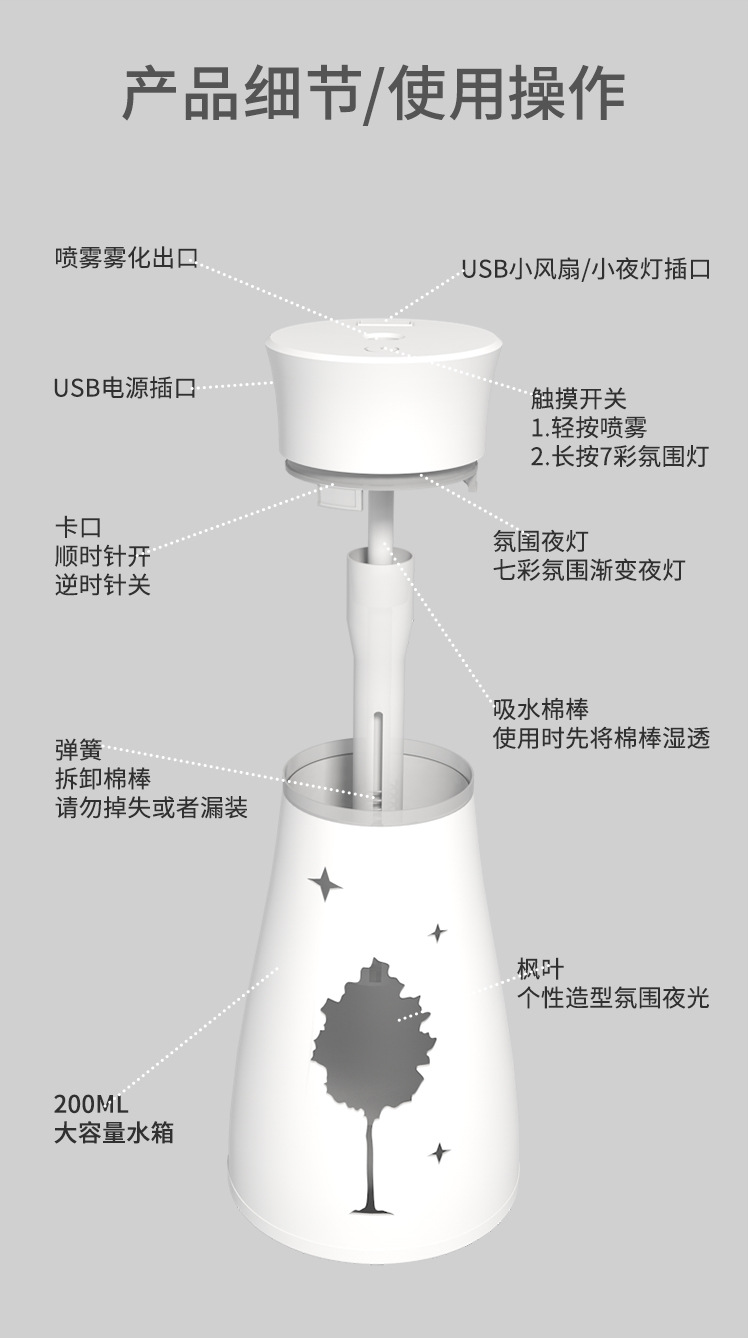 产品细节/使用操作

喷雾雾化出口

USB小风扇/小夜灯插口

USB电源插口

触摸开关
1.轻按喷雾
2.长按7彩氛围灯

卡口
顺时针开
逆时针关

氛围夜灯
七彩氛围渐变夜灯

吸水棉棒
使用时先将棉棒湿透

弹簧
拆卸棉棒
请勿掉失或者漏装

枫叶
个性造型氛围夜光

200ML
大容量水箱