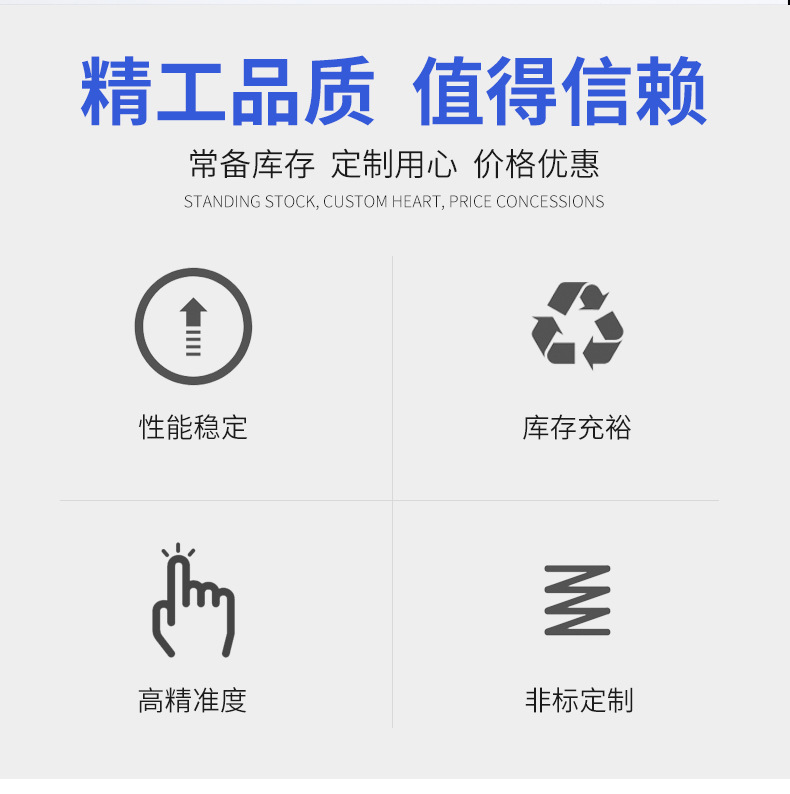 精工品质 值得信赖

常备库存 定制用心 价格优惠

STANDING STOCK, CUSTOM HEART, PRICE CONCESSIONS

性能稳定

库存充裕

高精准度

非标定制