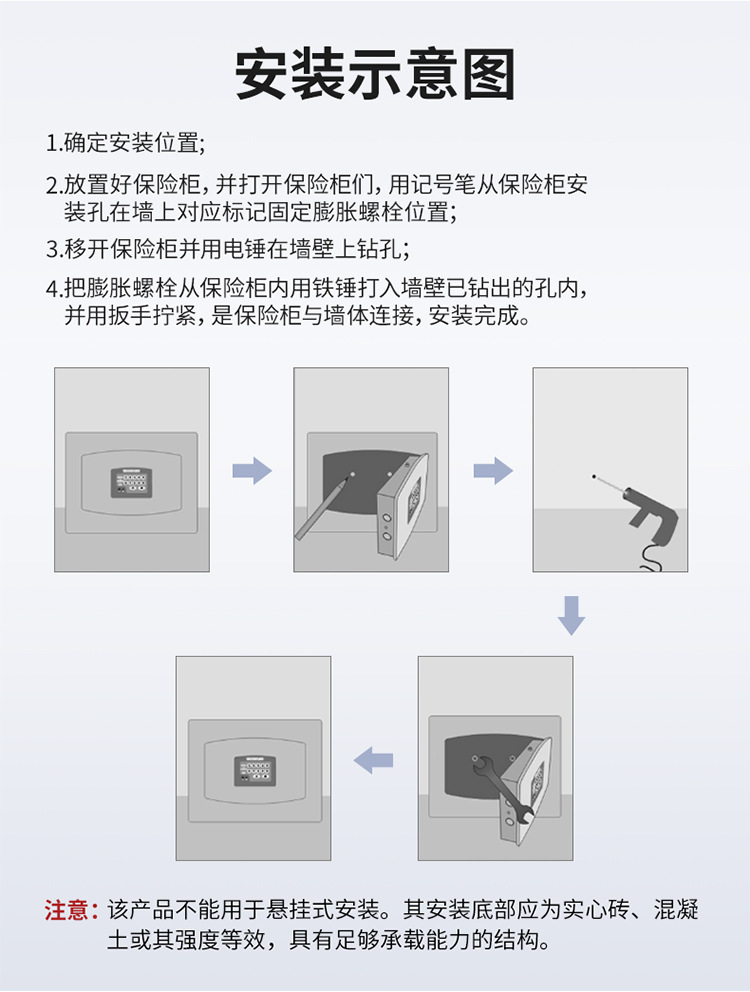 安装示意图

1.确定安装位置;

2.放置好保险柜，并打开保险柜们，用记号笔从保险柜安装孔在墙上对应标记固定膨胀螺栓位置;

3.移开保险柜并用电锤在墙壁上钻孔;

4.把膨胀螺栓从保险柜内用铁锤打入墙壁已钻出的孔内，并用扳手拧紧，是保险柜与墙体连接，安装完成。

注意：该产品不能用于悬挂式安装。其安装底部应为实心砖、混凝土或其强度等效，具有足够承载能力的结构。