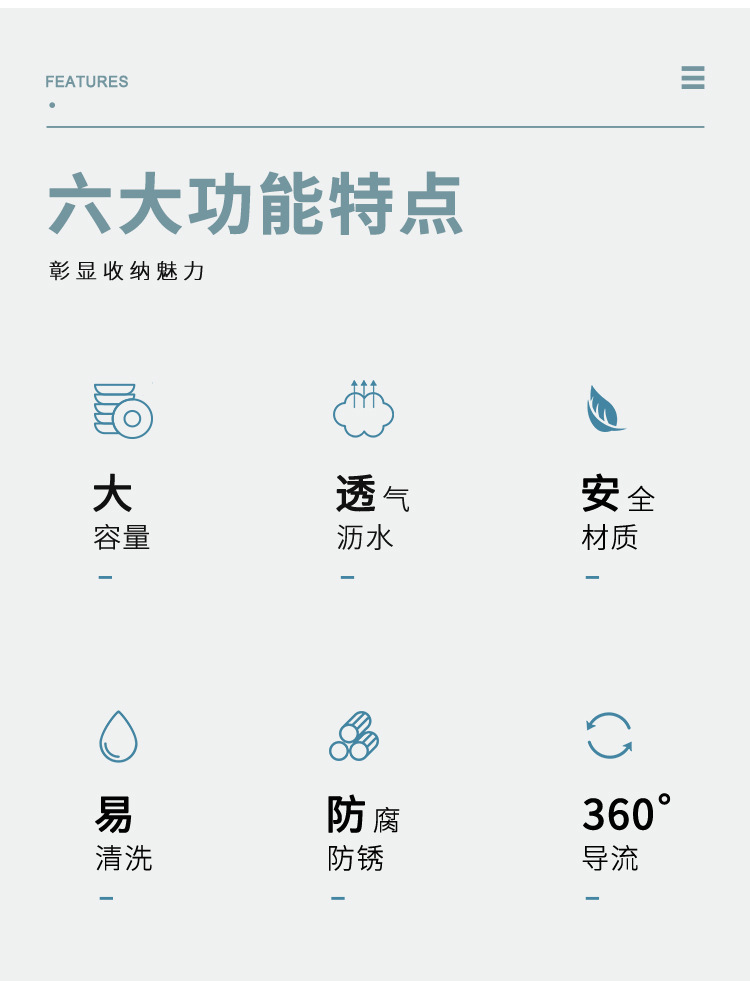 FEATURES

六大功能特点

彰显收纳魅力

大
容量

透气
沥水

安全
材质

易
清洗

防腐
防锈

360°
导流