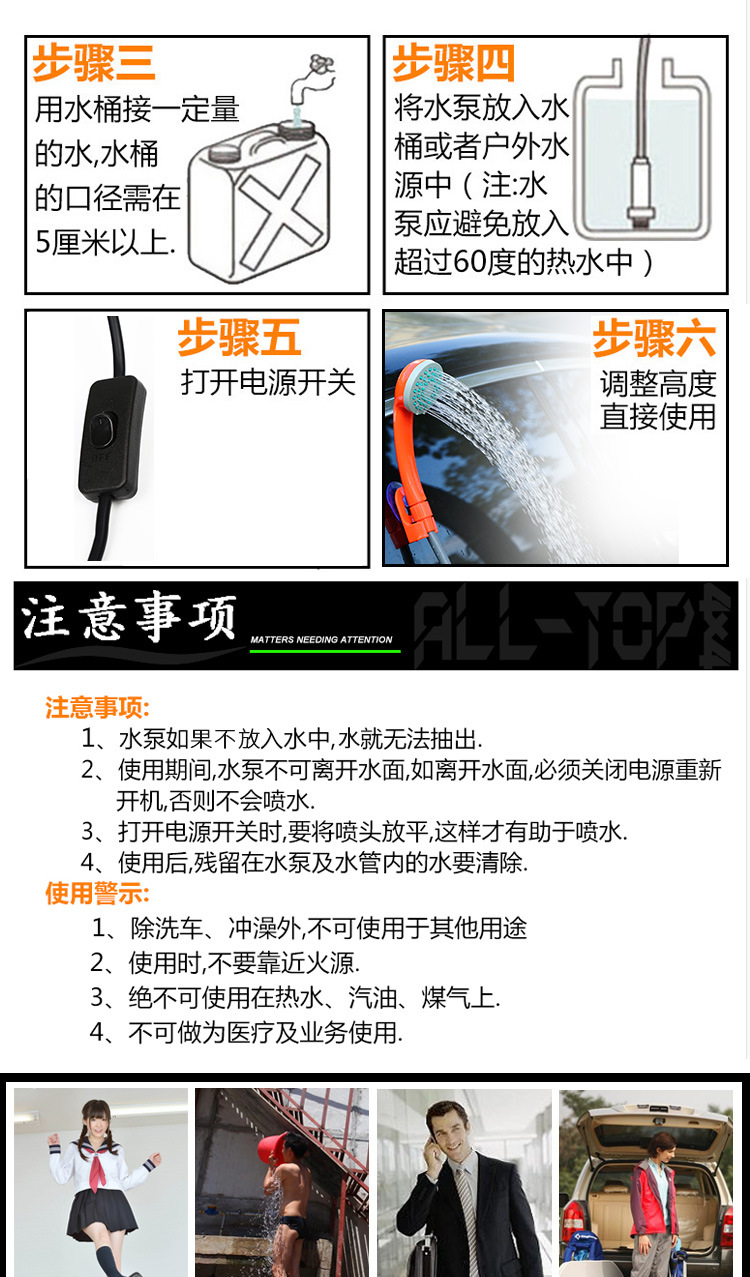 步骤三
用水桶接一定量的水,水桶的口径需在5厘米以上.

步骤四
将水泵放入水桶或者户外水源中（注:水泵应避免放入超过60度的热水中）

步骤五
打开电源开关

步骤六
调整高度直接使用

注意事项
MATTERS NEEDING ATTENTION
ALL-TOP

注意事项:
1、水泵如果不放入水中,水就无法抽出.
2、使用期间,水泵不可离开水面,如离开水面,必须关闭电源重新开机,否则不会喷水.
3、打开电源开关时,要将喷头放平,这样才有助于喷水.
4、使用后,残留在水泵及水管内的水要清除.
使用警示:
1、除洗车、冲澡外,不可使用于其他用途
2、使用时,不要靠近火源.
3、绝不可使用在热水、汽油、煤气上.
4、不可做为医疗及业务使用.