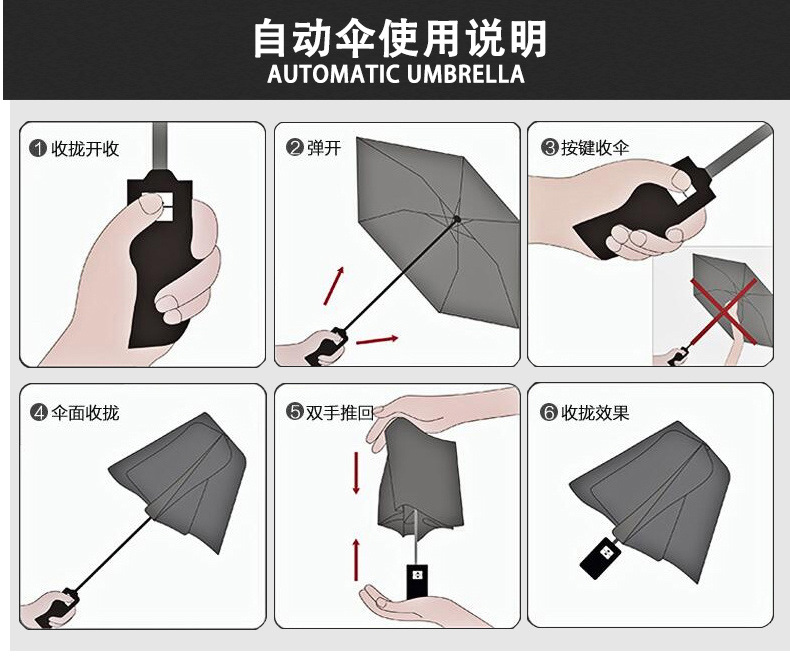 自动伞使用说明
AUTOMATIC UMBRELLA

❶ 收拢开收

❷ 弹开

❸ 按键收伞

❹ 伞面收拢

❺ 双手推回

❻ 收拢效果