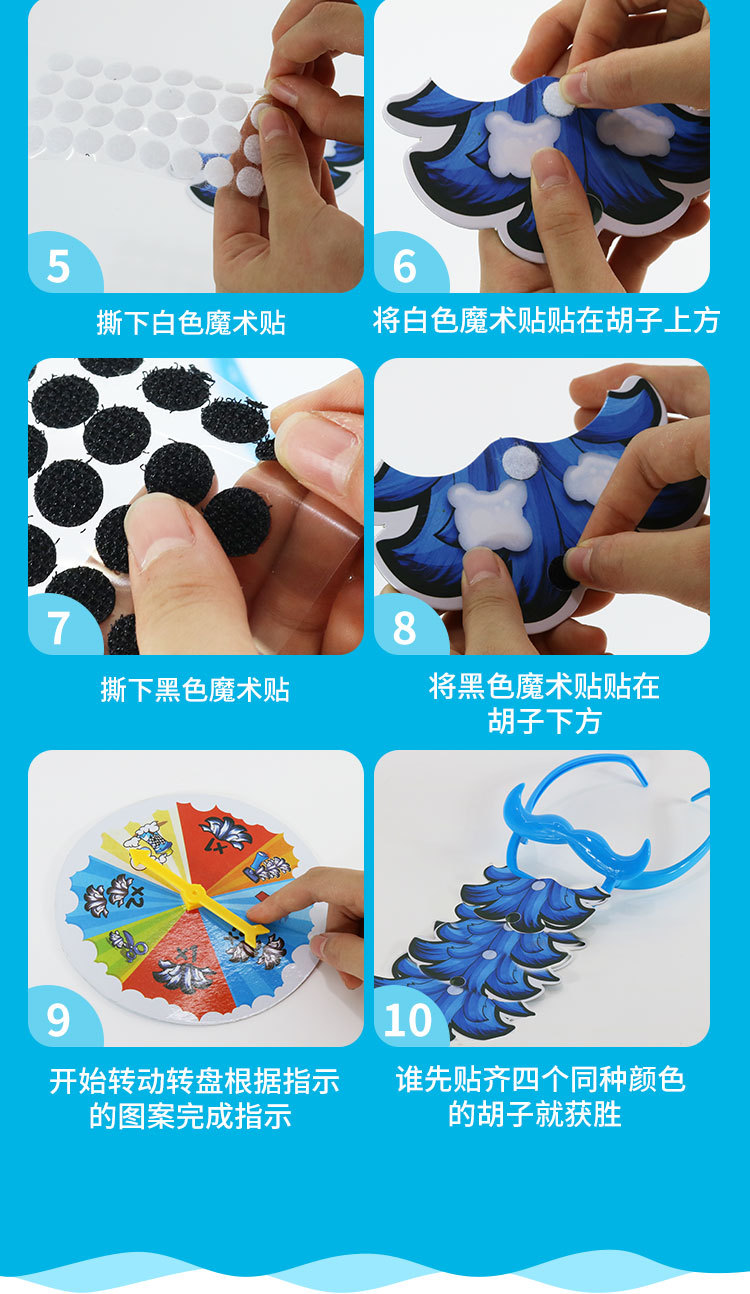 5
撕下白色魔术贴

6
将白色魔术贴贴在胡子上方

7
撕下黑色魔术贴

8
将黑色魔术贴贴在胡子下方

9
开始转动转盘根据指示的图案完成指示

10
谁先贴齐四个同种颜色的胡子就获胜