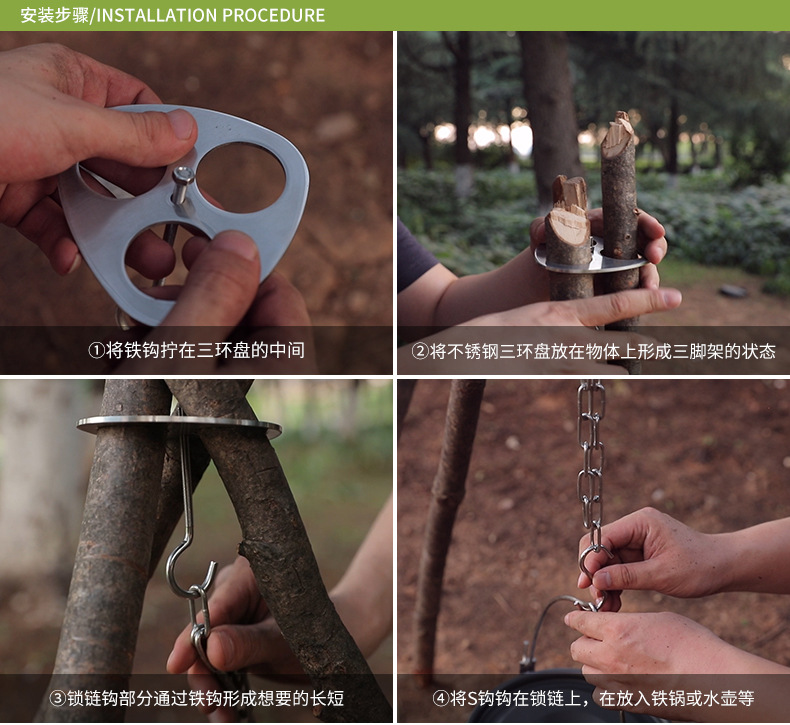 安装步骤/INSTALLATION PROCEDURE

①将铁钩拧在三环盘的中间

②将不锈钢三环盘放在物体上形成三脚架的状态

③锁链钩部分通过铁钩形成想要的长短

④将S钩钩在锁链上，在放入铁锅或水壶等