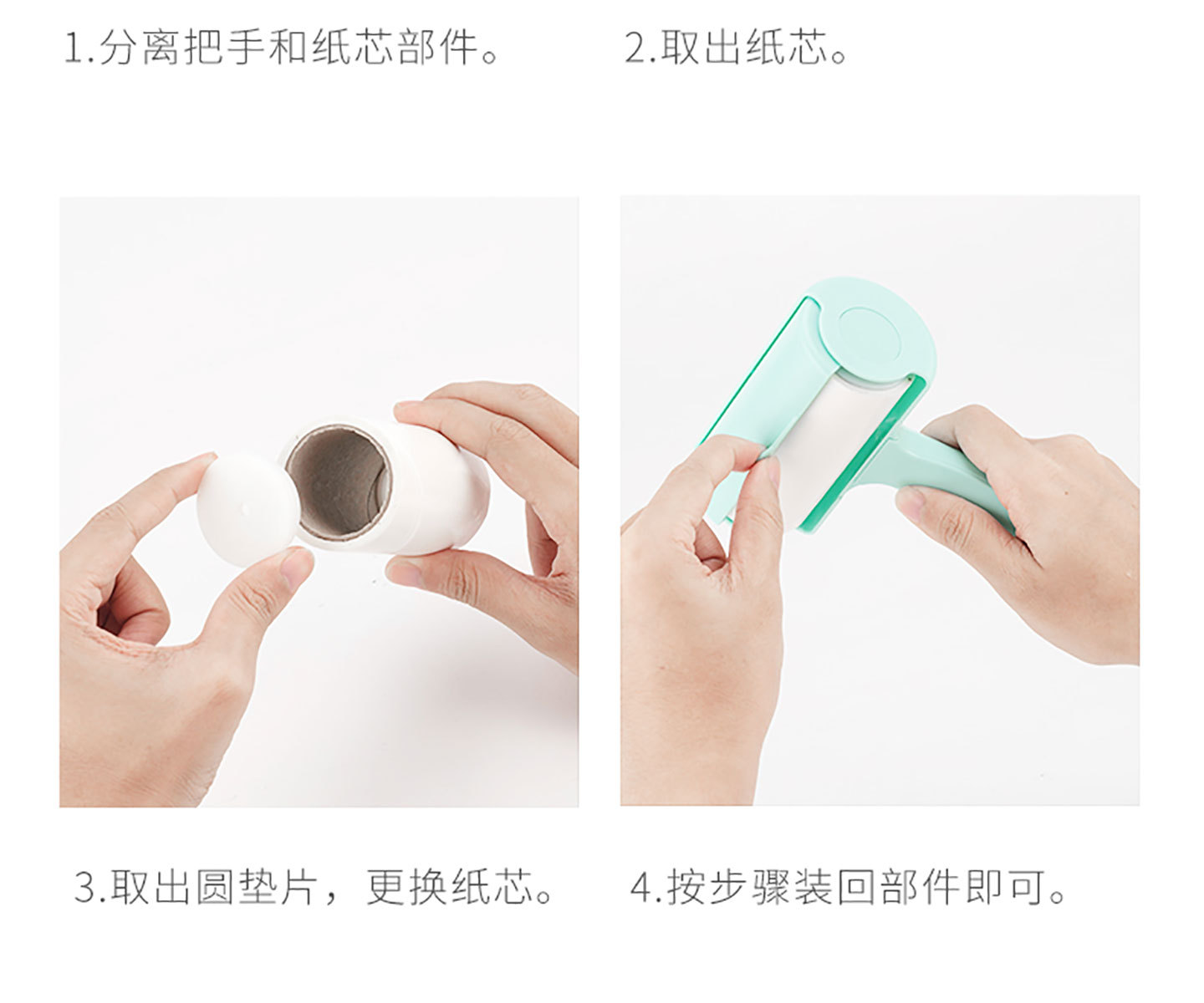 1.分离把手和纸芯部件。

2.取出纸芯。

3.取出圆垫片，更换纸芯。

4.按步骤装回部件即可。