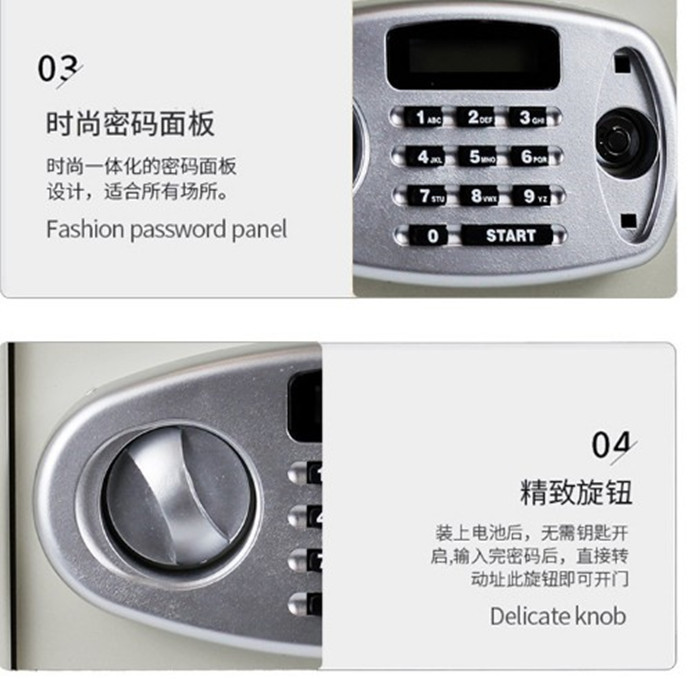 03

时尚密码面板

时尚一体化的密码面板设计，适合所有场所。

Fashion password panel

1 ABC 2 DEF 3 GHI
4 JKL 5 MNO 6 PQR
7 STU 8 VWX 9 YZ
0 START

04

精致旋钮

装上电池后，无需钥匙开启,输入完密码后，直接转动址此旋钮即可开门

Delicate knob