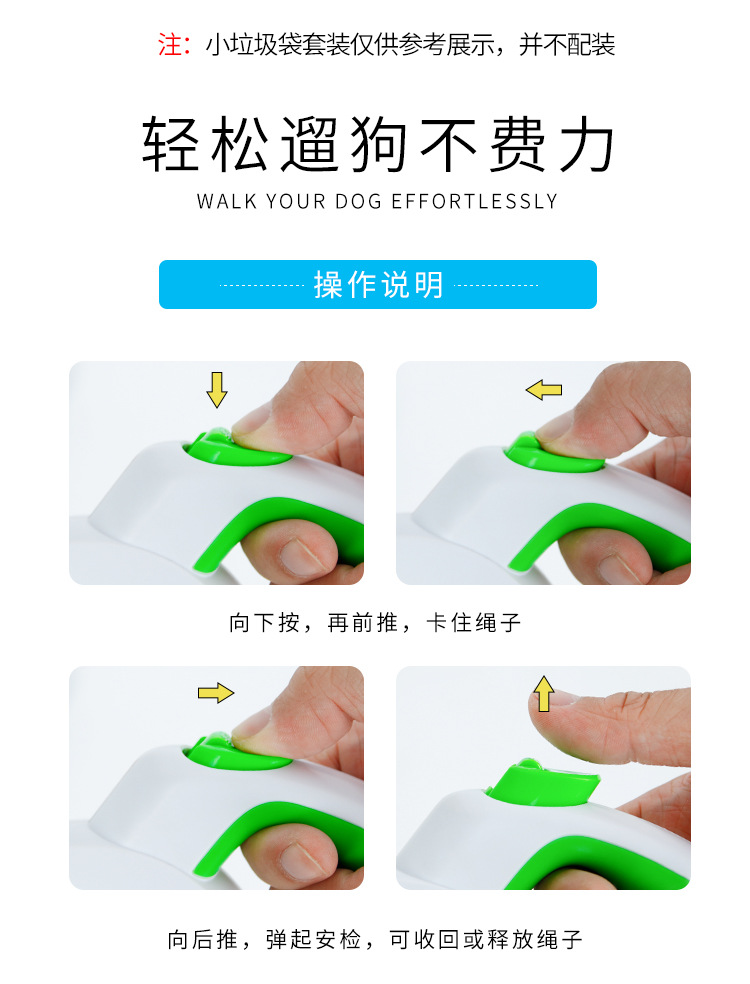 注：小垃圾袋套装仅供参考展示，并不配装

轻松遛狗不费力
WALK YOUR DOG EFFORTLESSLY

操作说明

向下按，再前推，卡住绳子

向后推，弹起安检，可收回或释放绳子