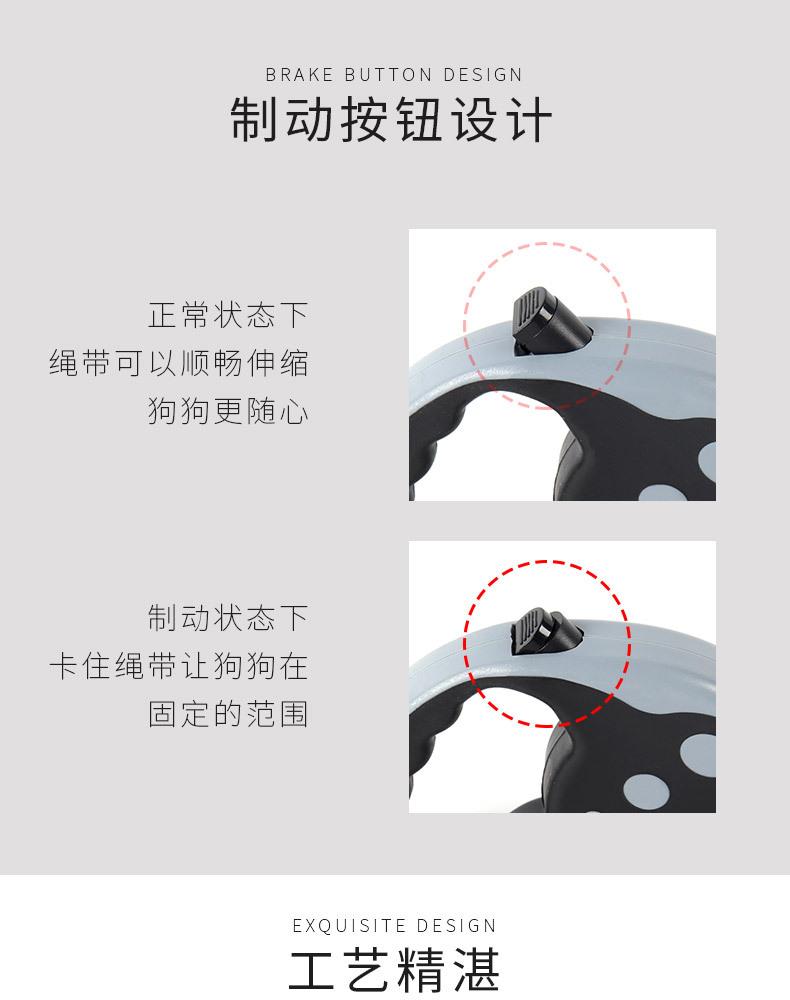 BRAKE BUTTON DESIGN
制动按钮设计

正常状态下
绳带可以顺畅伸缩
狗狗更随心

制动状态下
卡住绳带让狗狗在
固定的范围

EXQUISITE DESIGN
工艺精湛