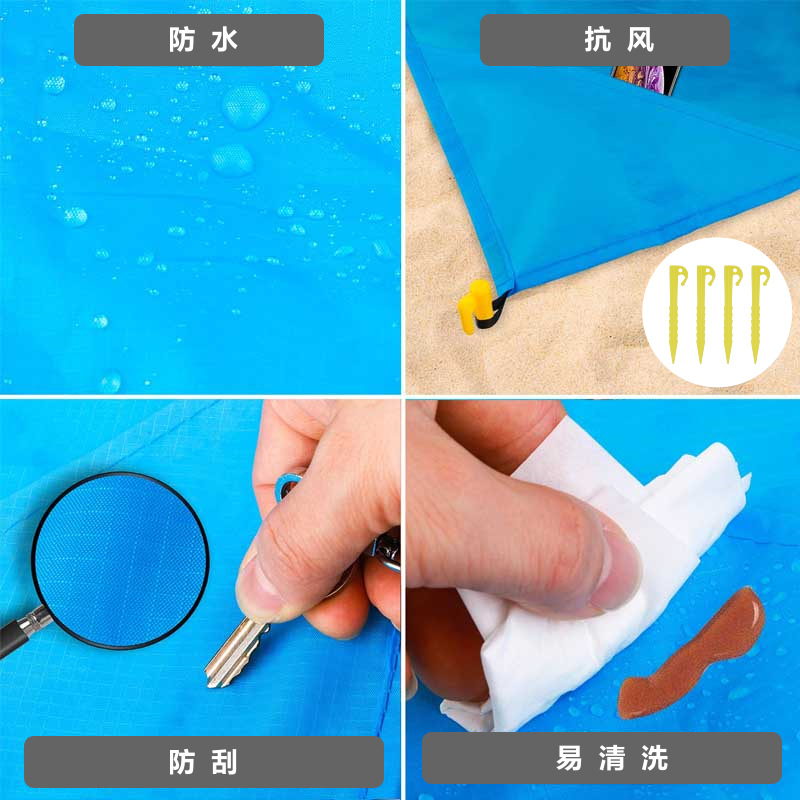 防水

抗风

防刮

易清洗