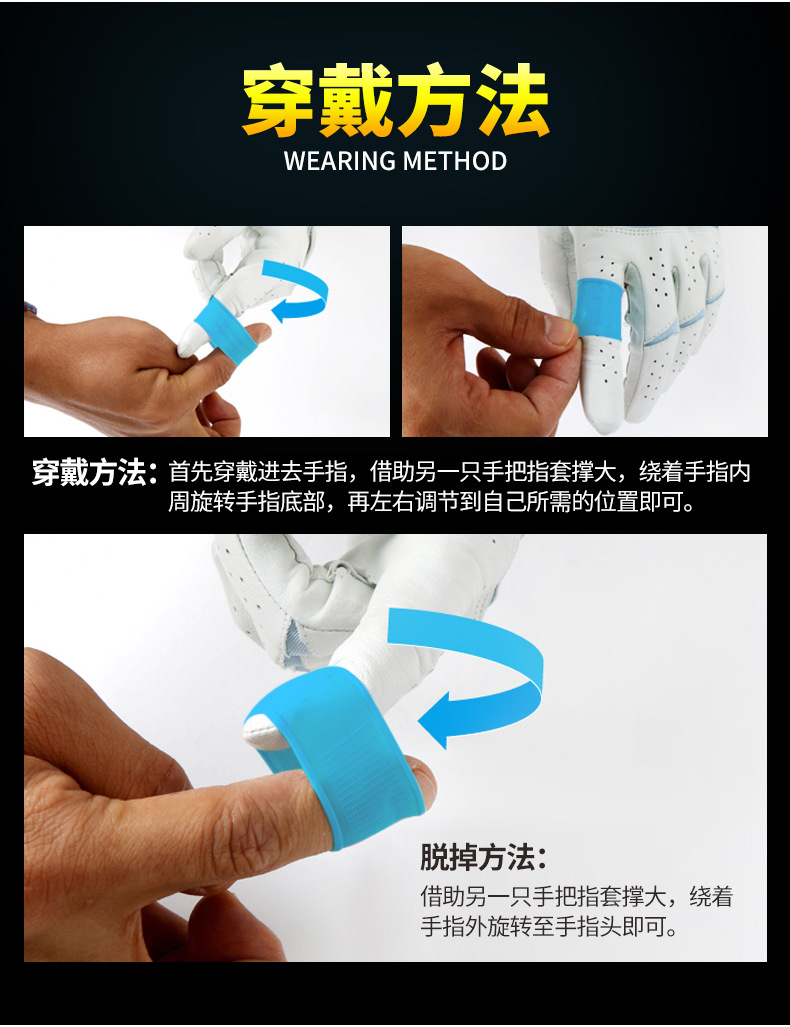 穿戴方法
WEARING METHOD

穿戴方法：首先穿戴进去手指，借助另一只手把指套撑大，绕着手指内周旋转手指底部，再左右调节到自己所需的位置即可。

脱掉方法：
借助另一只手把指套撑大，绕着手指外旋转至手指头即可。