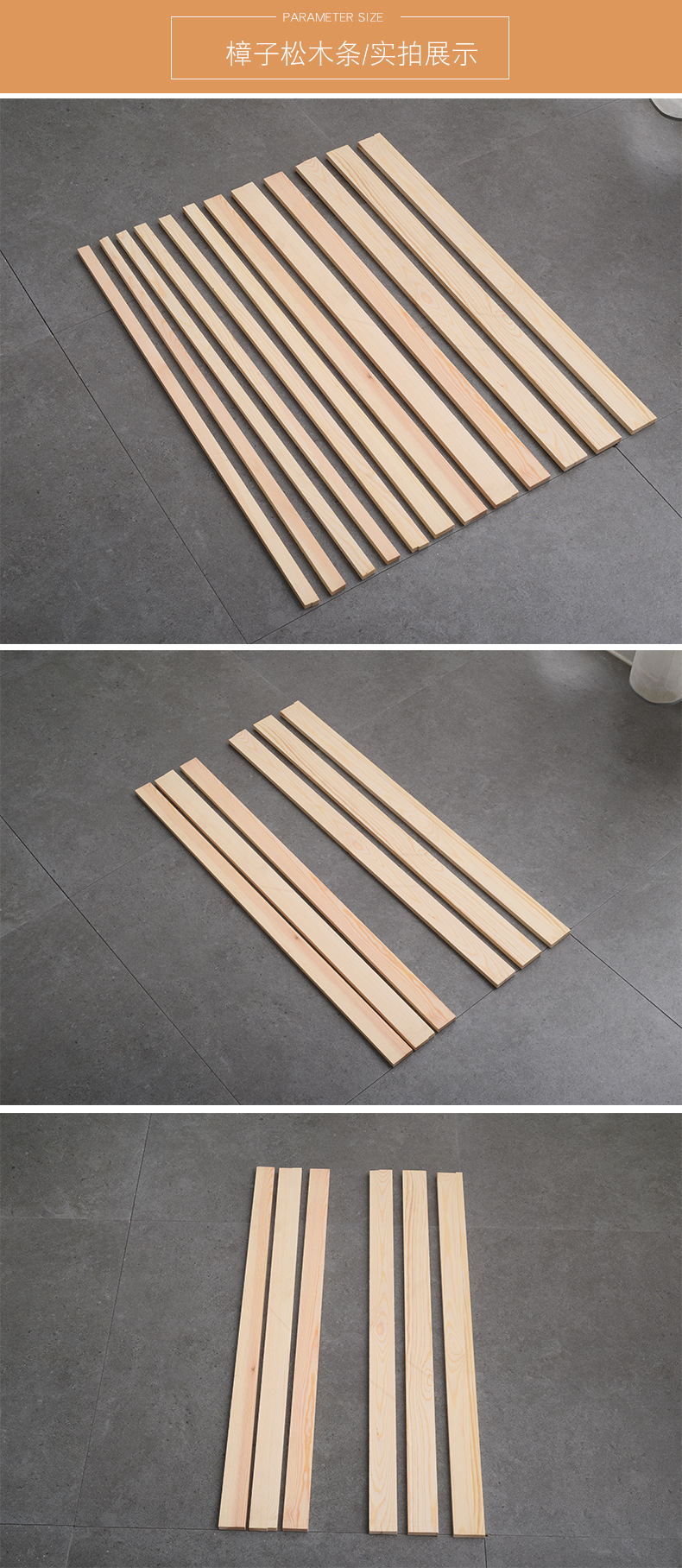 PARAMETER SIZE

樟子松木条/实拍展示