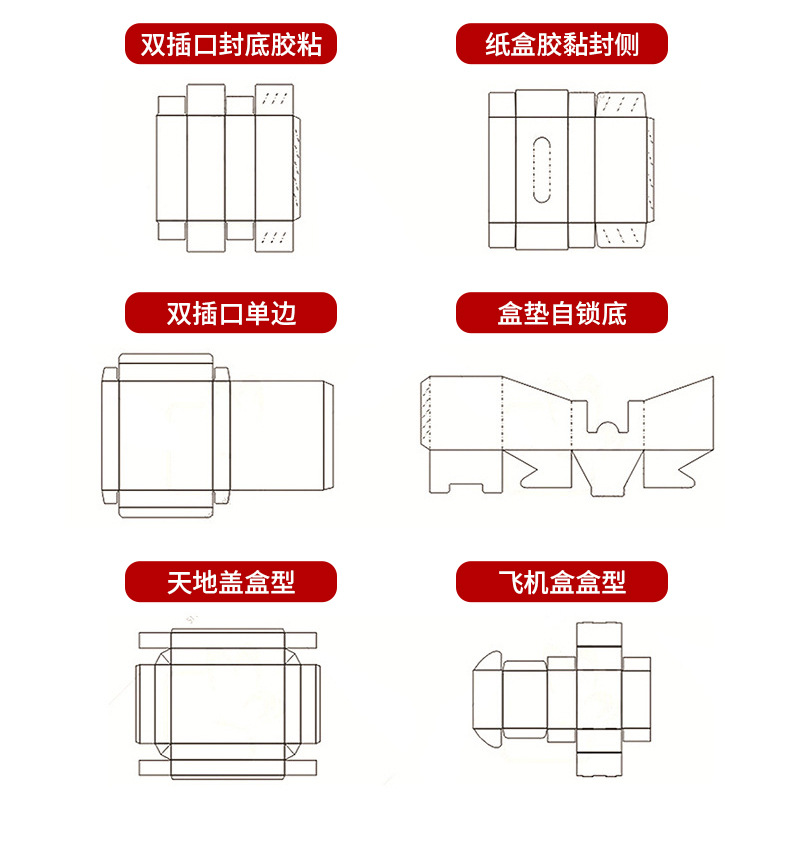 双插口封底胶粘

纸盒胶黏封侧

双插口单边

盒垫自锁底

天地盖盒型

飞机盒盒型