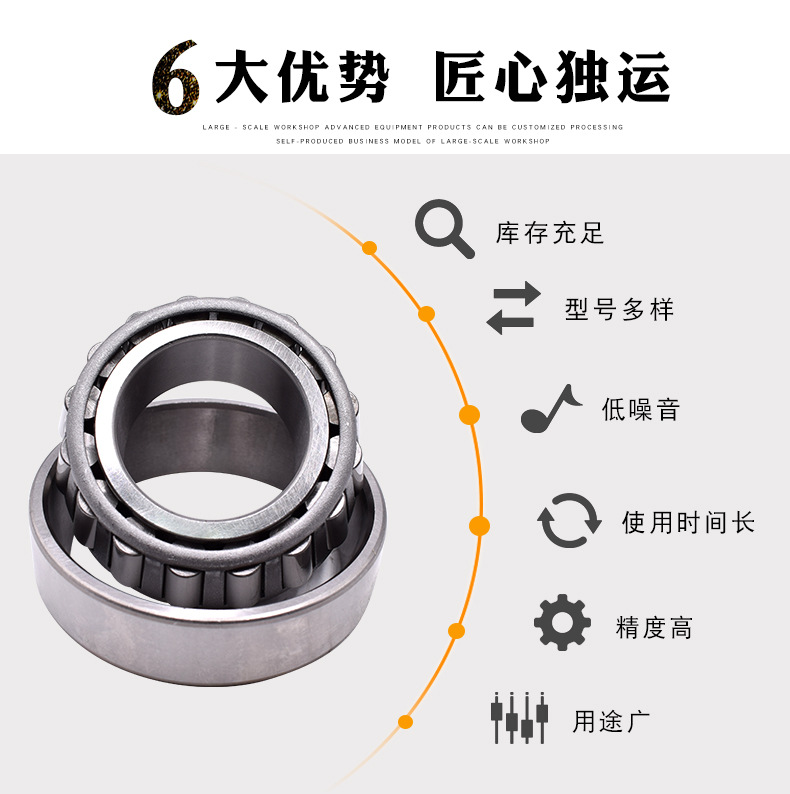 6大优势 匠心独运

LARGE - SCALE WORKSHOP ADVANCED EQUIPMENT PRODUCTS CAN BE CUSTOMIZED PROCESSING
SELF-PRODUCED BUSINESS MODEL OF LARGE-SCALE WORKSHOP

库存充足

型号多样

低噪音

使用时间长

精度高

用途广