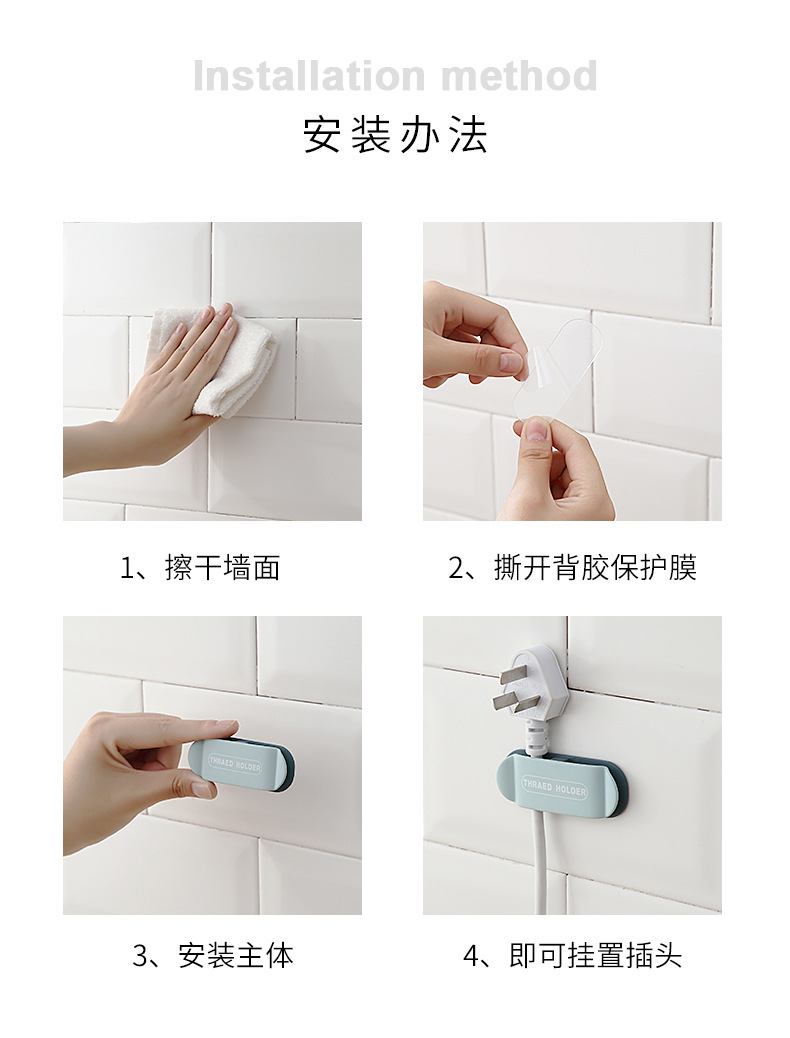 Installation method
安装办法

1、擦干墙面

2、撕开背胶保护膜

THRAED HOLDER

3、安装主体

THRAED HOLDER

4、即可挂置插头