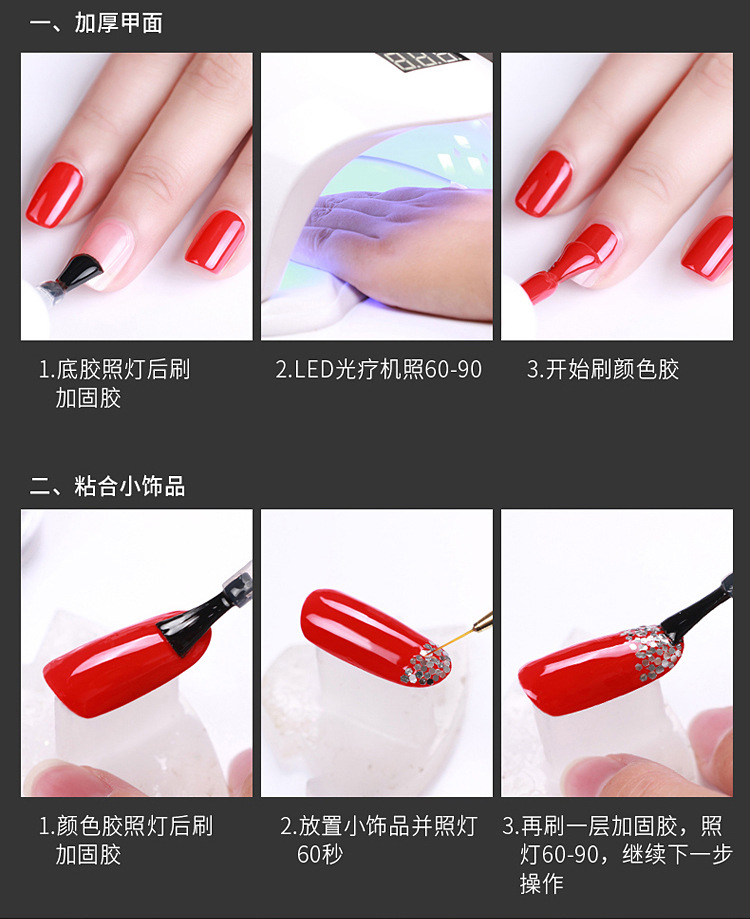 一、加厚甲面

1.底胶照灯后刷加固胶

2.LED光疗机照60-90

3.开始刷颜色胶

二、粘合小饰品

1.颜色胶照灯后刷加固胶

2.放置小饰品并照灯60秒

3.再刷一层加固胶，照灯60-90，继续下一步操作