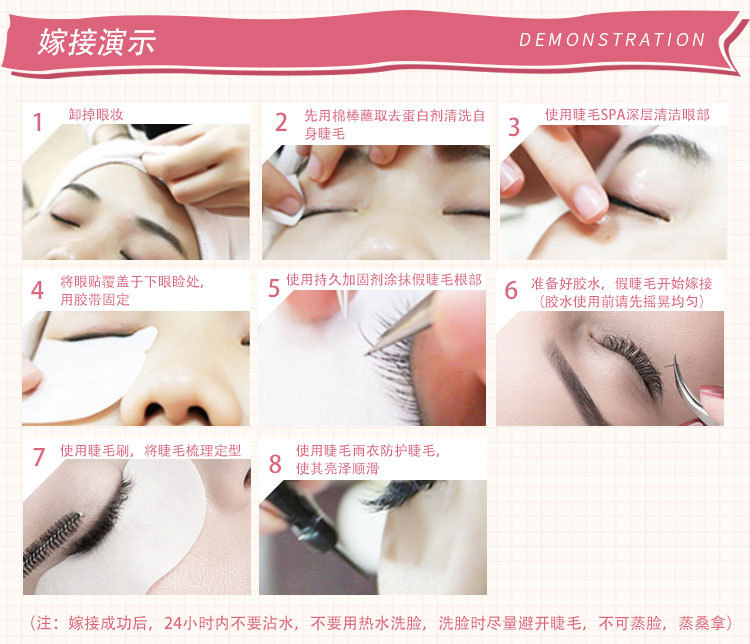 嫁接演示

DEMONSTRATION

1 卸掉眼妆

2 先用棉棒蘸取去蛋白剂清洗自身睫毛

3 使用睫毛SPA深层清洁眼部

4 将眼贴覆盖于下眼睑处，用胶带固定

5 使用持久加固剂涂抹假睫毛根部

6 准备好胶水，假睫毛开始嫁接（胶水使用前请先摇晃均匀）

7 使用睫毛刷，将睫毛梳理定型

8 使用睫毛雨衣防护睫毛，使其亮泽顺滑

（注：嫁接成功后，24小时内不要沾水，不要用热水洗脸，洗脸时尽量避开睫毛，不可蒸脸，蒸桑拿）