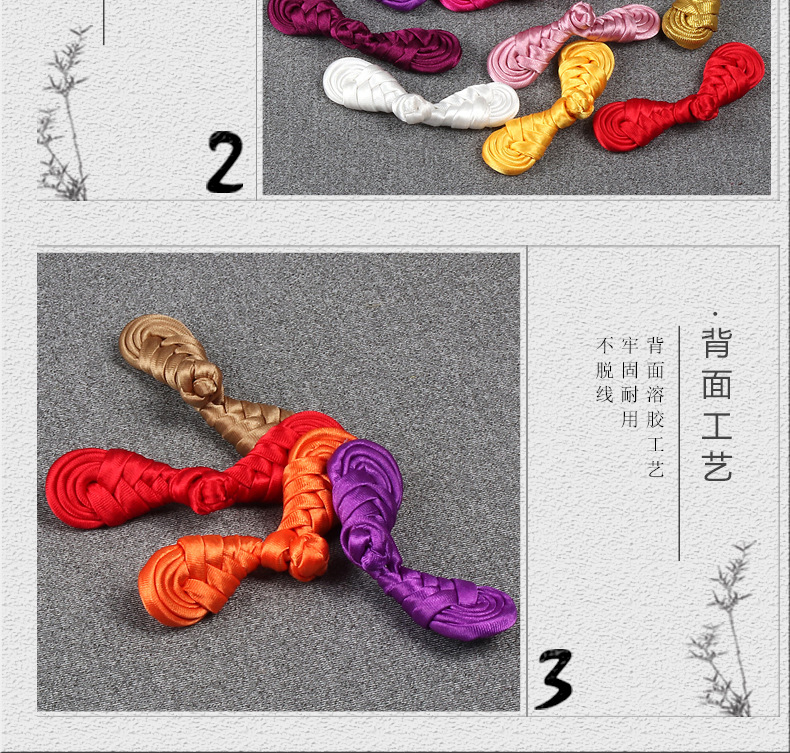 2

·背面工艺

背面溶胶工艺

牢固耐用

不脱线

3