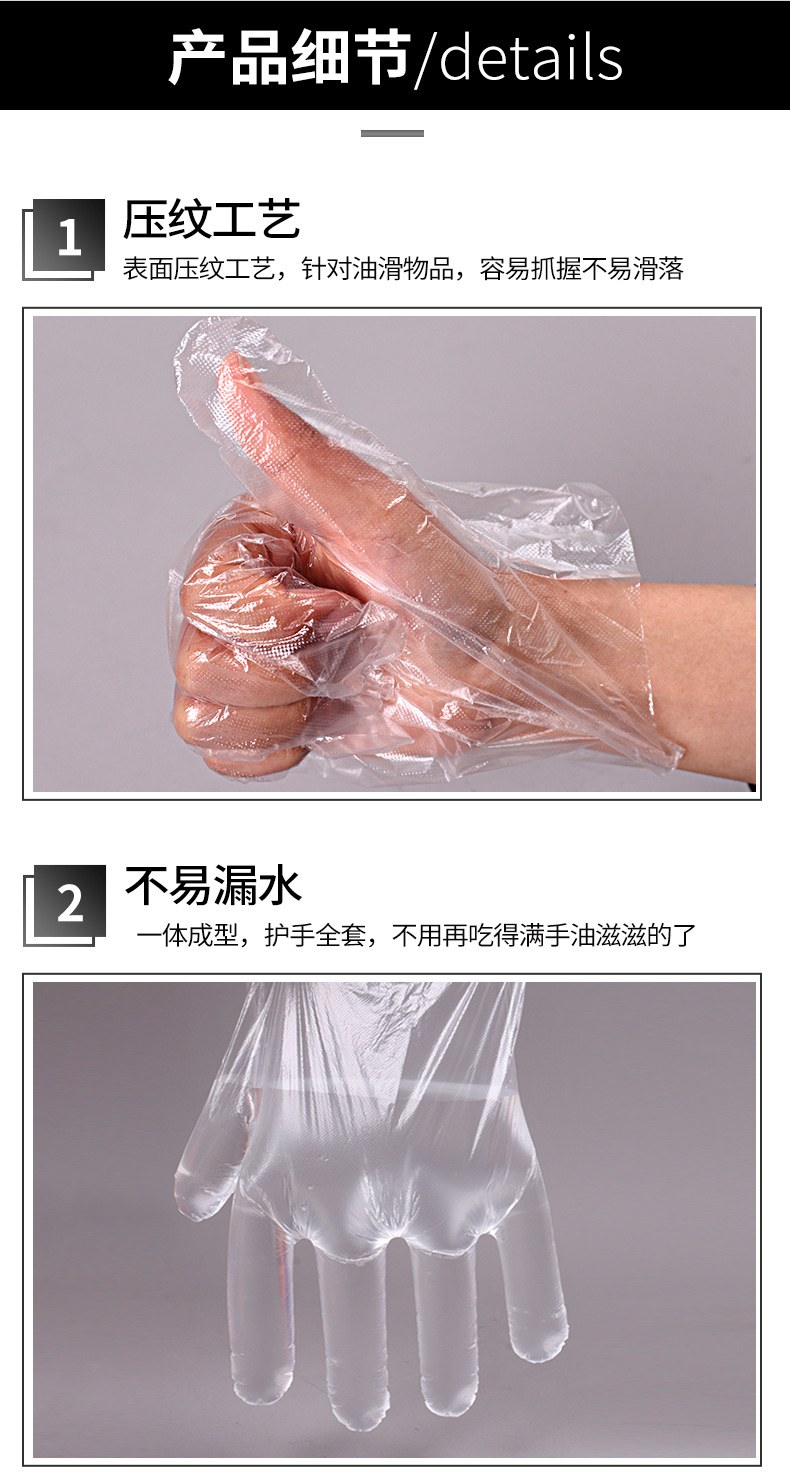 产品细节/details

1 压纹工艺
表面压纹工艺，针对油滑物品，容易抓握不易滑落

2 不易漏水
一体成型，护手全套，不用再吃得满手油滋滋的了