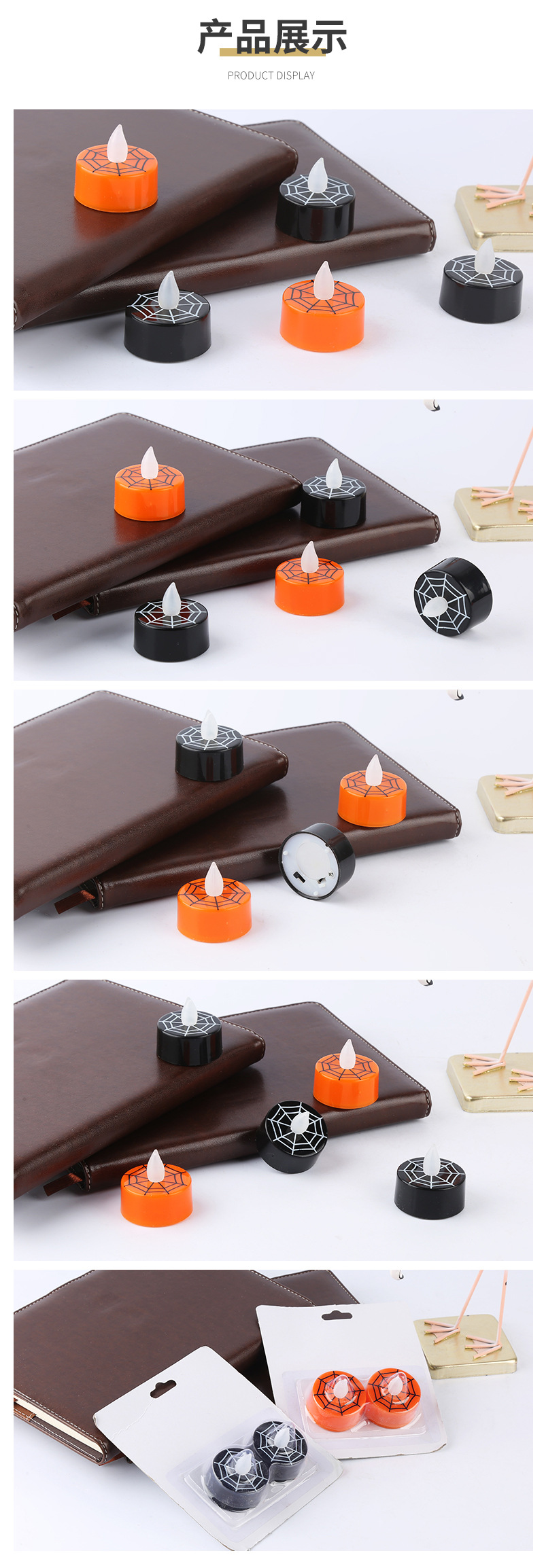 产品展示

PRODUCT DISPLAY