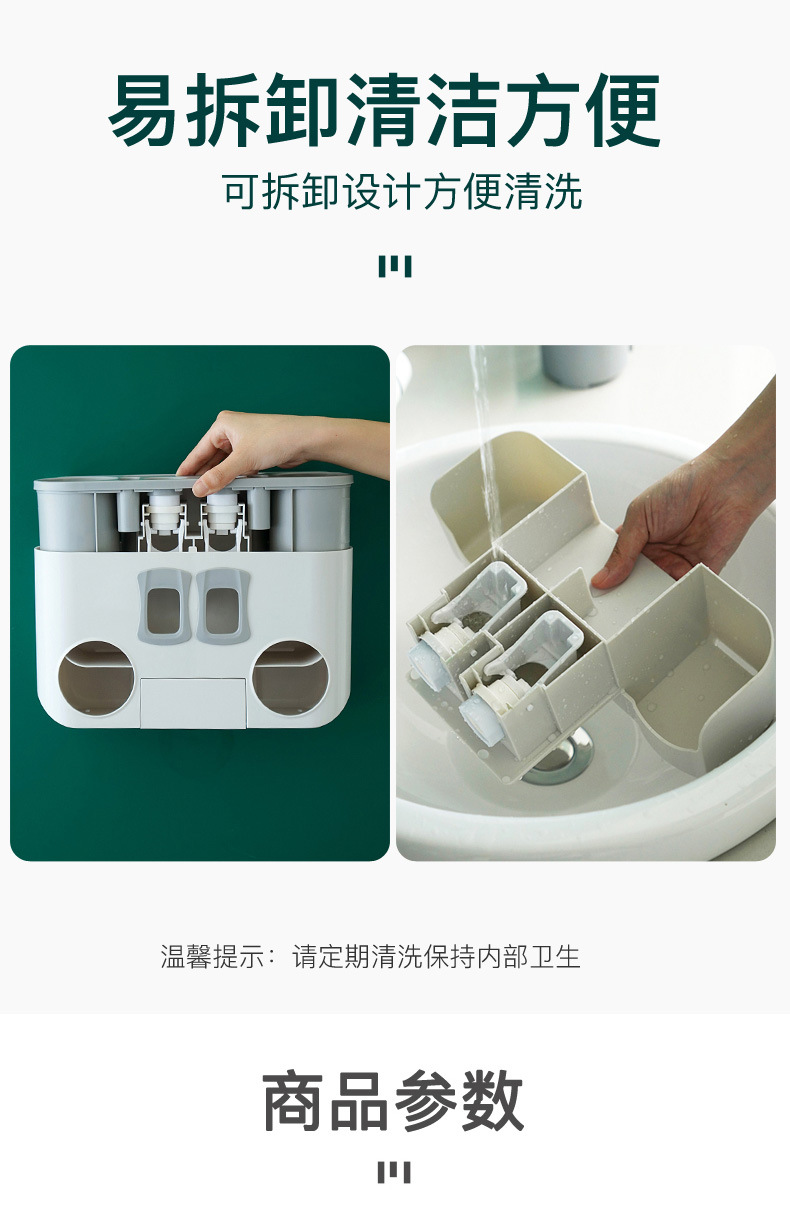 易拆卸清洁方便
可拆卸设计方便清洗

温馨提示：请定期清洗保持内部卫生

商品参数