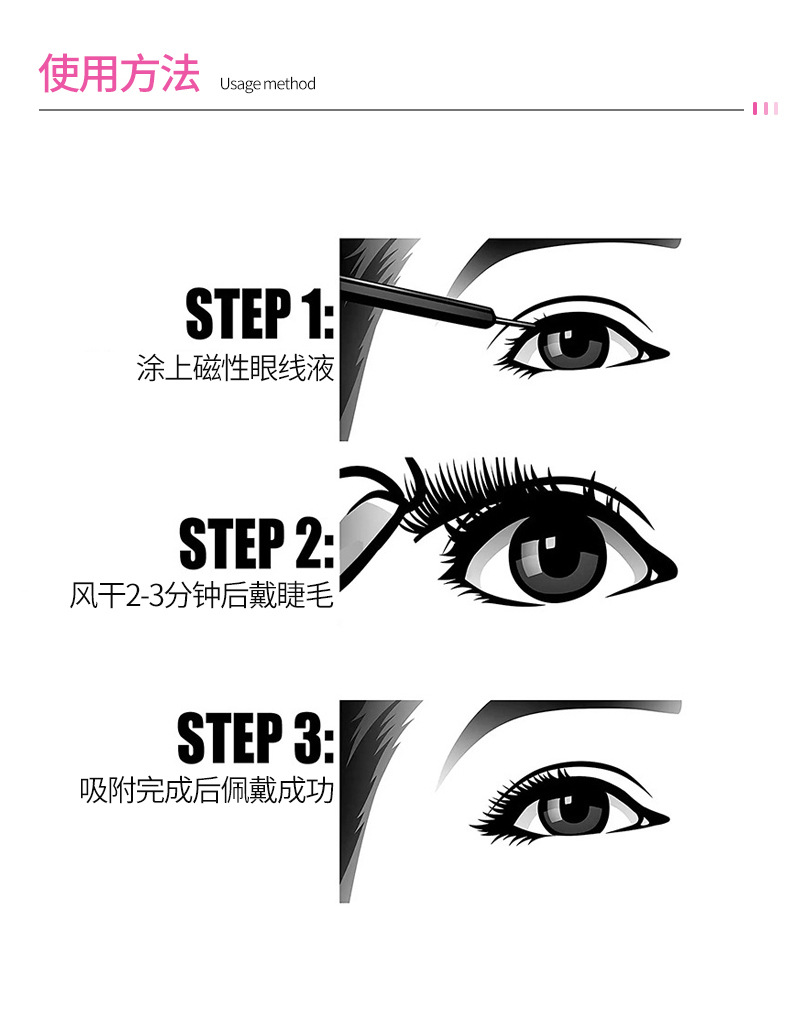 使用方法 Usage method

STEP 1:
涂上磁性眼线液

STEP 2:
风干2-3分钟后戴睫毛

STEP 3:
吸附完成后佩戴成功