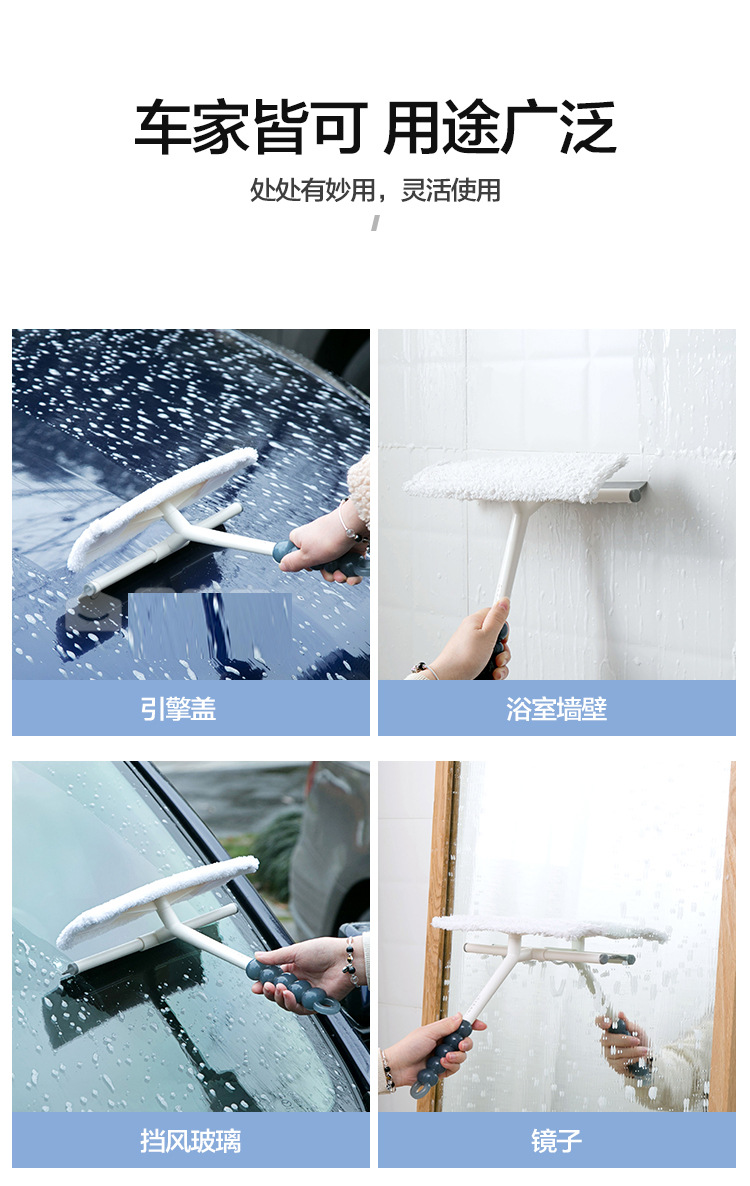 车家皆可 用途广泛

处处有妙用，灵活使用

引擎盖

浴室墙壁

挡风玻璃

镜子