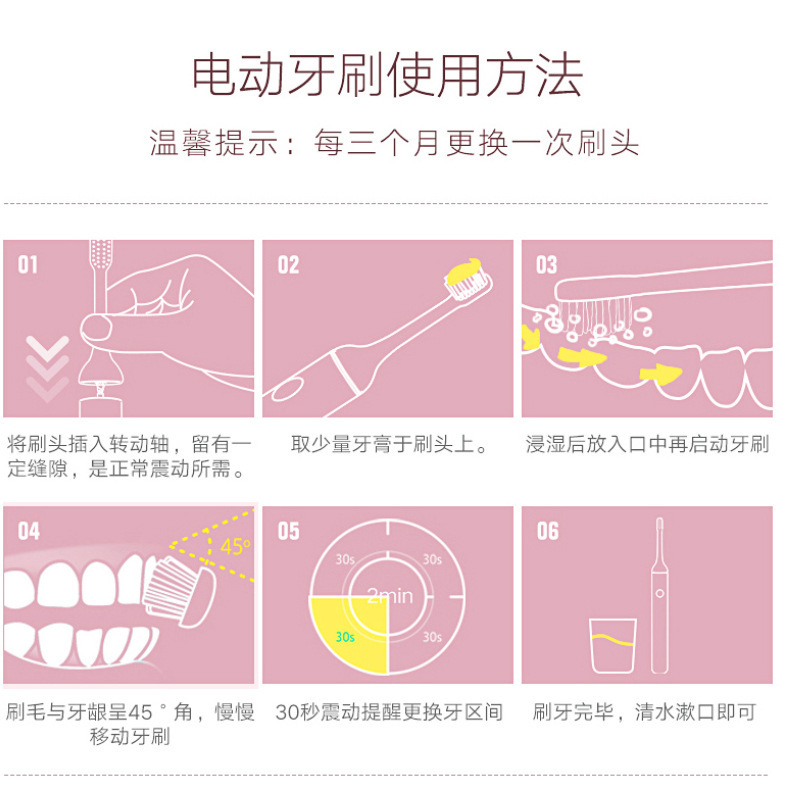 电动牙刷使用方法

温馨提示：每三个月更换一次刷头

01

将刷头插入转动轴，留有一定缝隙，是正常震动所需。

02

取少量牙膏于刷头上。

03

浸湿后放入口中再启动牙刷

04

45°

刷毛与牙龈呈45 ° 角，慢慢移动牙刷

05

30s 30s 2min 30s 30s

30秒震动提醒更换牙区间

06

刷牙完毕，清水漱口即可