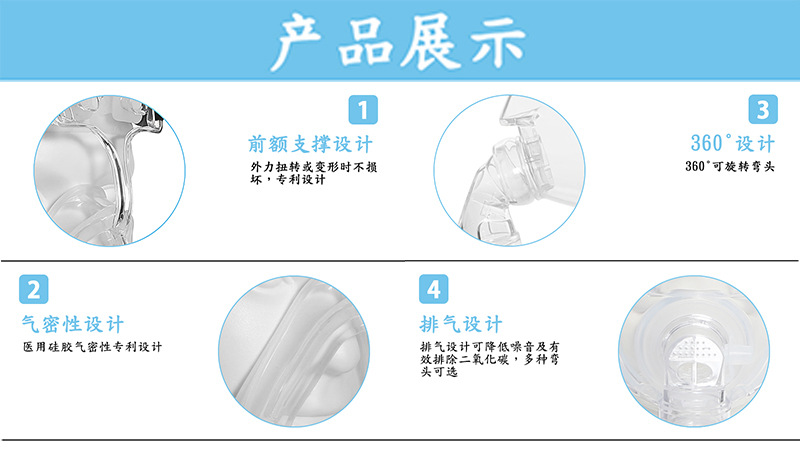 产品展示

1
前额支撑设计
外力扭转或变形时不损坏，专利设计

3
360°设计
360°可旋转弯头

2
气密性设计
医用硅胶气密性专利设计

4
排气设计
排气设计可降低噪音及有效排除二氧化碳，多种弯头可选