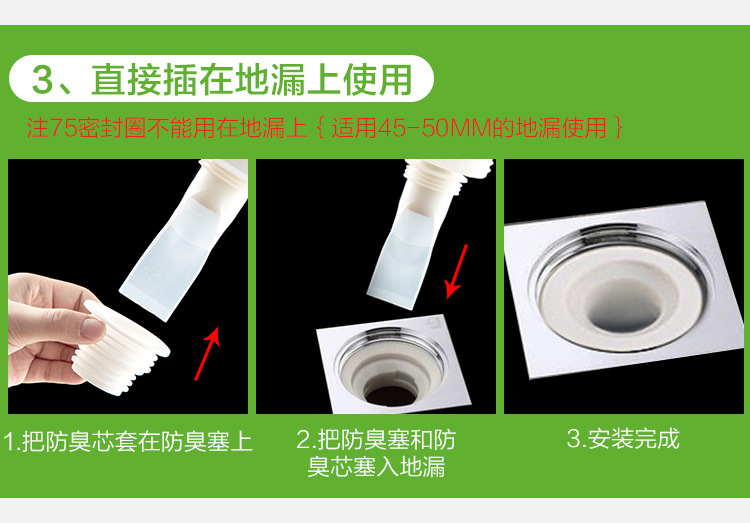 3、直接插在地漏上使用

注75密封圈不能用在地漏上｛适用45-50MM的地漏使用｝

1.把防臭芯套在防臭塞上

2.把防臭塞和防臭芯塞入地漏

3.安装完成