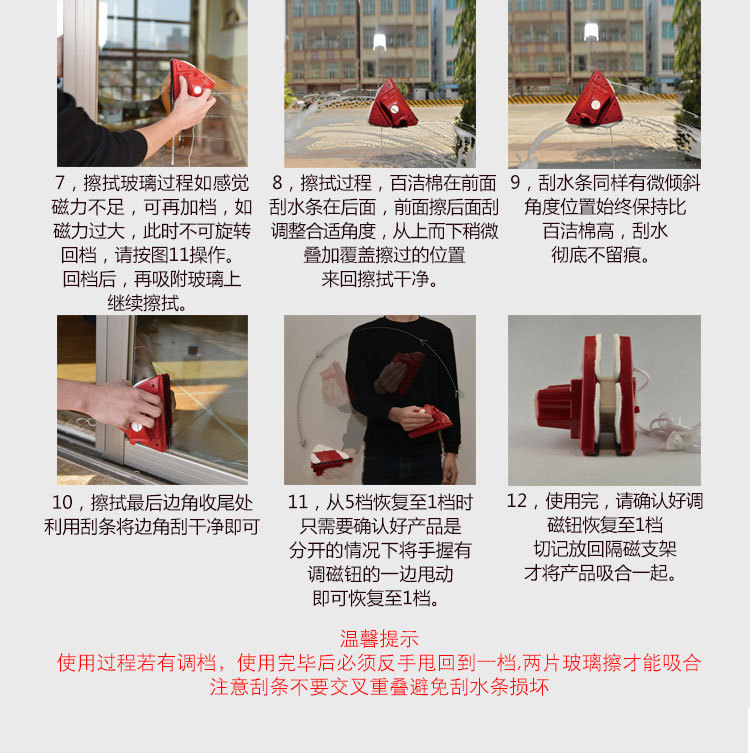 7，擦拭玻璃过程如感觉磁力不足，可再加档，如磁力过大，此时不可旋转回档，请按图11操作。回档后，再吸附玻璃上继续擦拭。

8，擦拭过程，百洁棉在前面刮水条在后面，前面擦后面刮调整合适角度，从上而下稍微叠加覆盖擦过的位置来回擦拭干净。

9，刮水条同样有微倾斜角度位置始终保持比百洁棉高，刮水彻底不留痕。

10，擦拭最后边角收尾处利用刮条将边角刮干净即可

11，从5档恢复至1档时只需要确认好产品是分开的情况下将手握有调磁钮的一边甩动即可恢复至1档。

12，使用完，请确认好调磁钮恢复至1档切记放回隔磁支架才将产品吸合一起。

温馨提示
使用过程若有调档，使用完毕后必须反手甩回到一档,两片玻璃擦才能吸合
注意刮条不要交叉重叠避免刮水条损坏