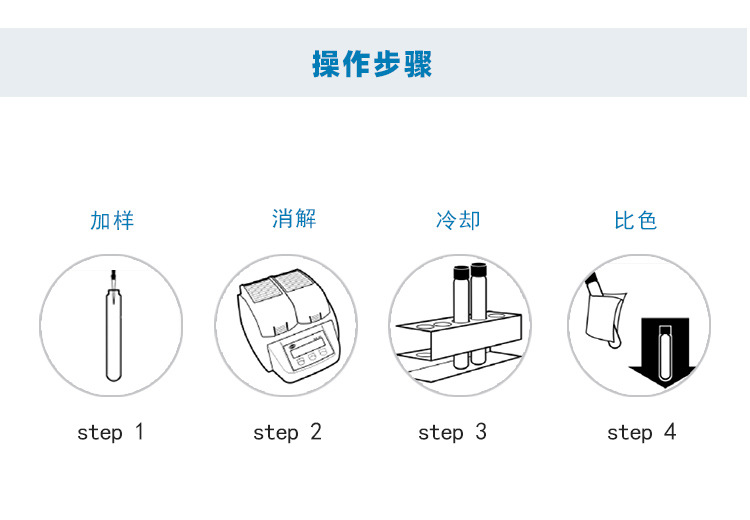 操作步骤

加样
消解
冷却
比色

step 1
step 2
step 3
step 4