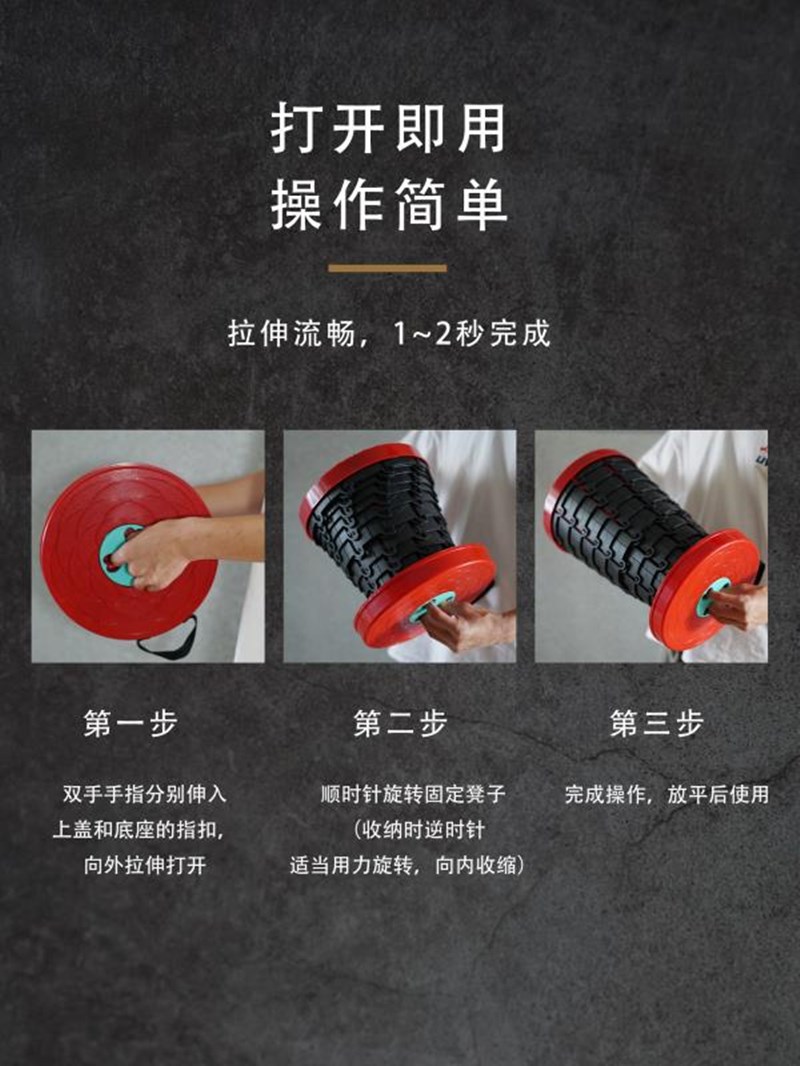 打开即用
操作简单

拉伸流畅，1~2秒完成

第一步

双手手指分别伸入上盖和底座的指扣，向外拉伸打开

第二步

顺时针旋转固定凳子（收纳时逆时针适当用力旋转，向内收缩）

第三步

完成操作，放平后使用