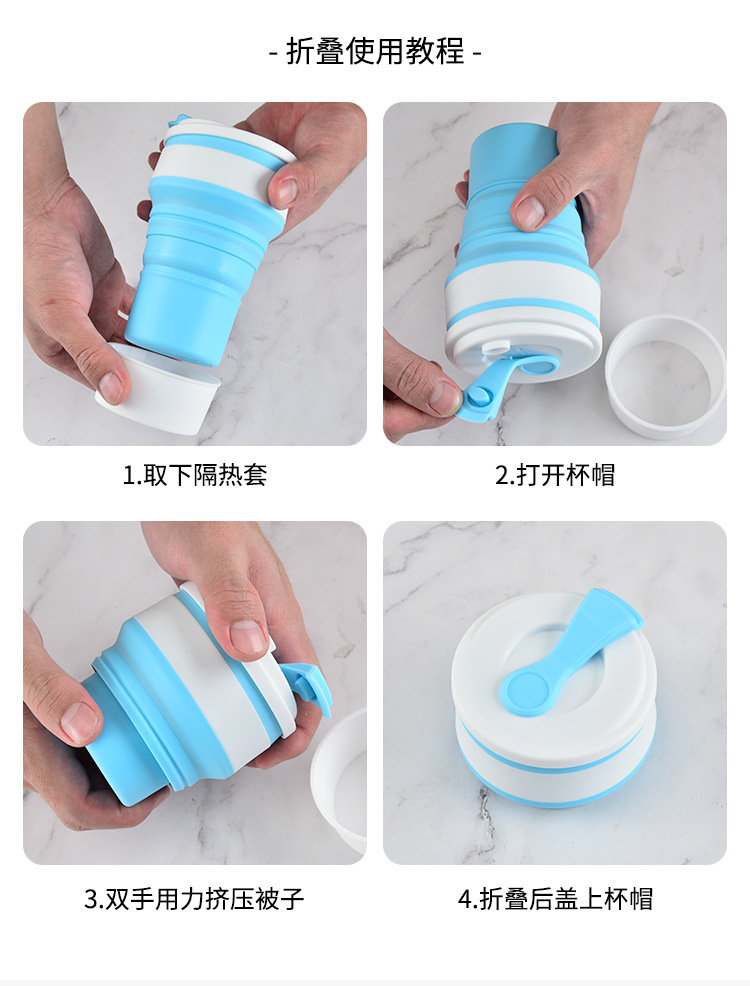 - 折叠使用教程 -

1.取下隔热套

2.打开杯帽

3.双手用力挤压被子

4.折叠后盖上杯帽