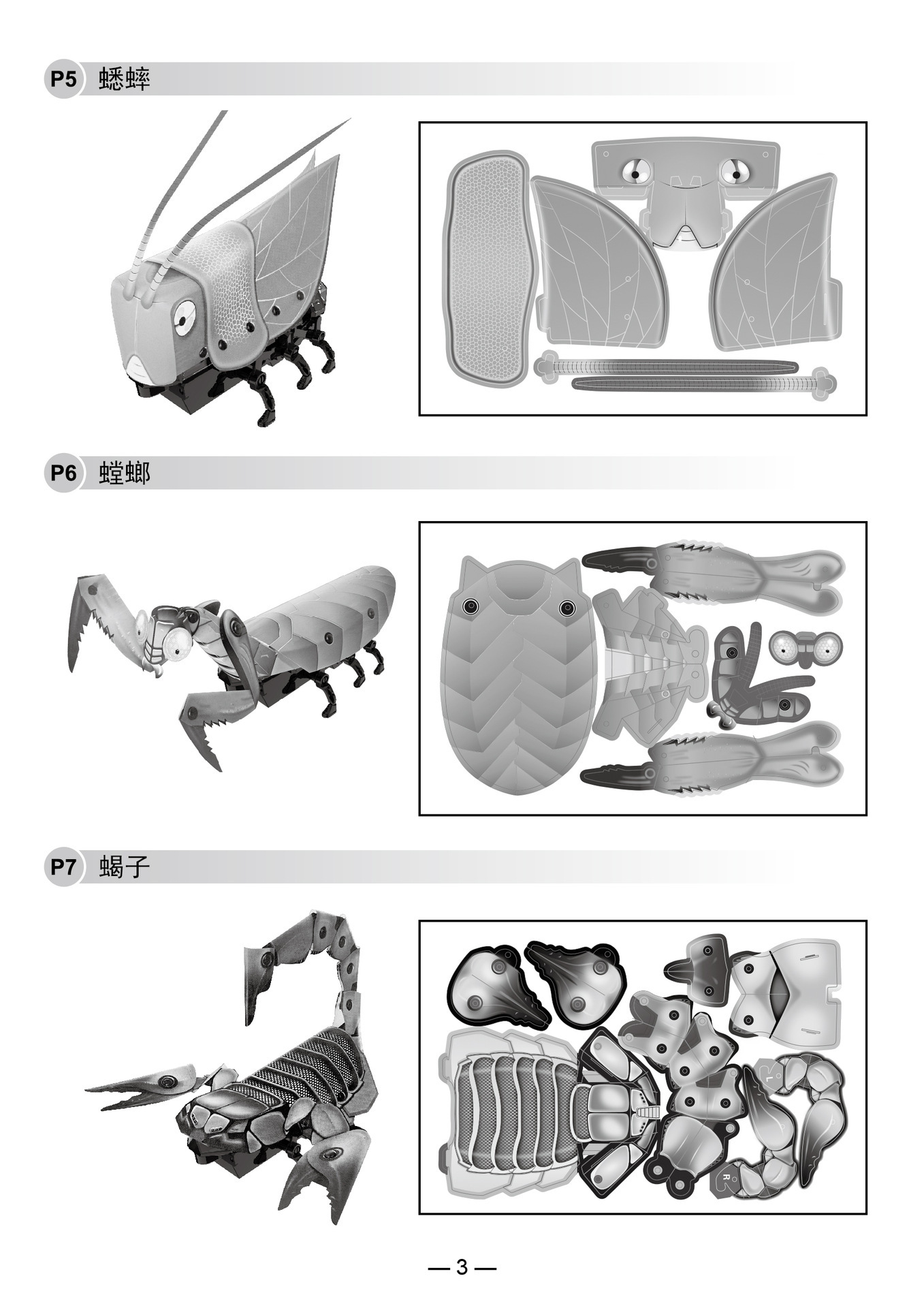 P5 蟋蟀

P6 螳螂

P7 蝎子

L

R

— 3 —