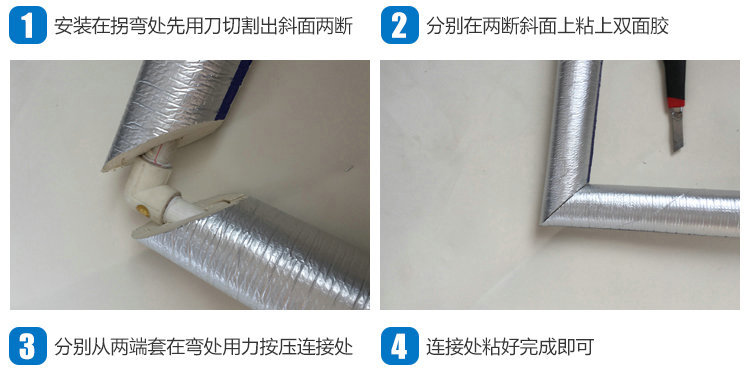 1 安装在拐弯处先用刀切割出斜面两断

2 分别在两断斜面上粘上双面胶

3 分别从两端套在弯处用力按压连接处

4 连接处粘好完成即可