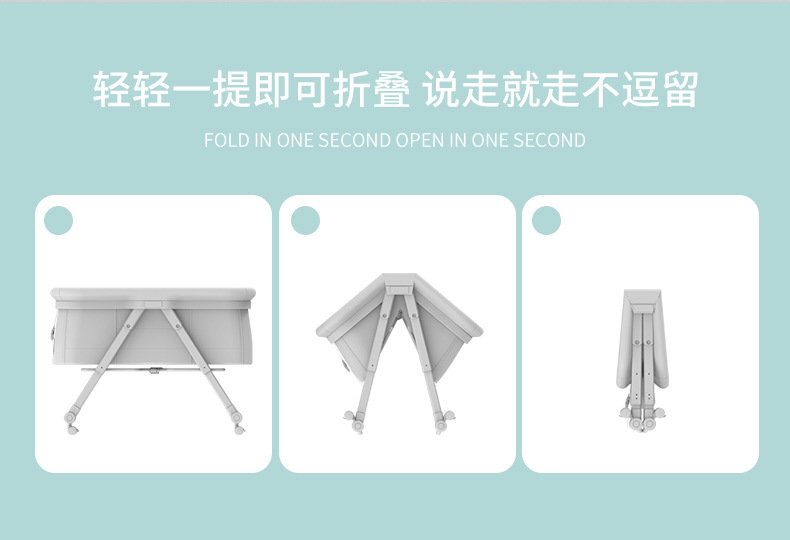 轻轻一提即可折叠 说走就走不逗留

FOLD IN ONE SECOND OPEN IN ONE SECOND