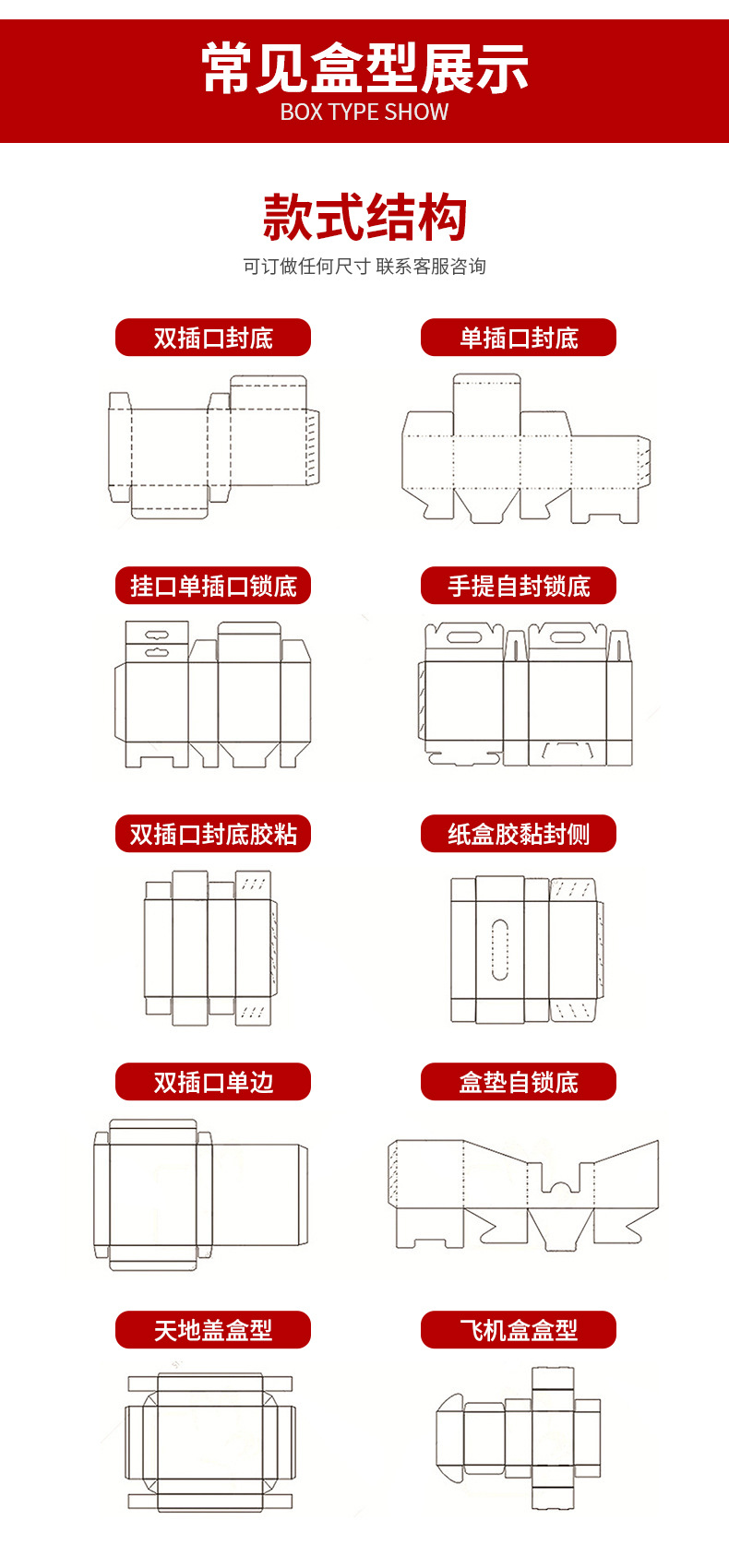 常见盒型展示
BOX TYPE SHOW

款式结构
可订做任何尺寸 联系客服咨询

双插口封底

单插口封底

挂口单插口锁底

手提自封锁底

双插口封底胶粘

纸盒胶黏封侧

双插口单边

盒垫自锁底

天地盖盒型

飞机盒盒型