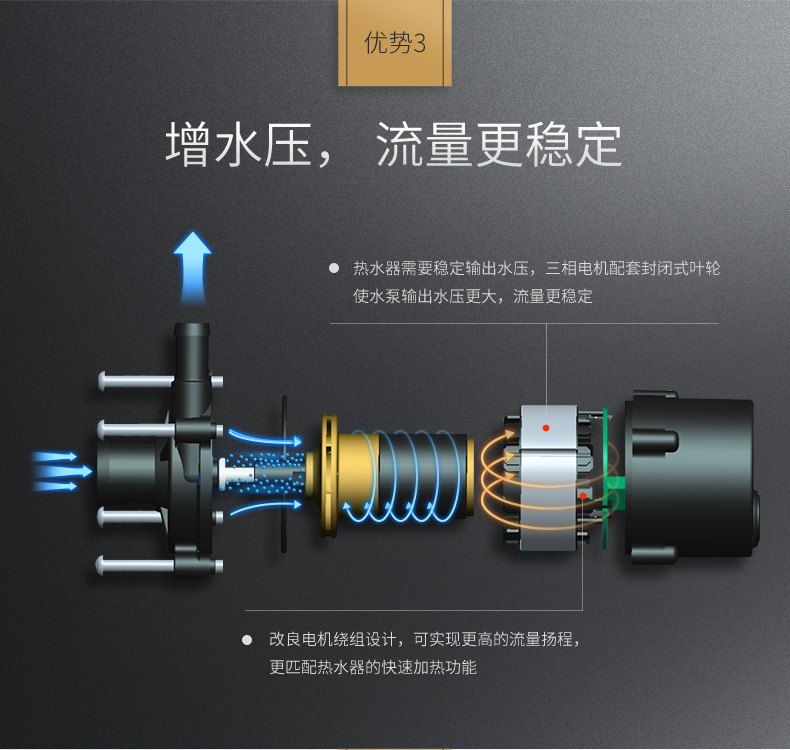 优势3

增水压， 流量更稳定

● 热水器需要稳定输出水压，三相电机配套封闭式叶轮使水泵输出水压更大，流量更稳定

● 改良电机绕组设计，可实现更高的流量扬程，更匹配热水器的快速加热功能