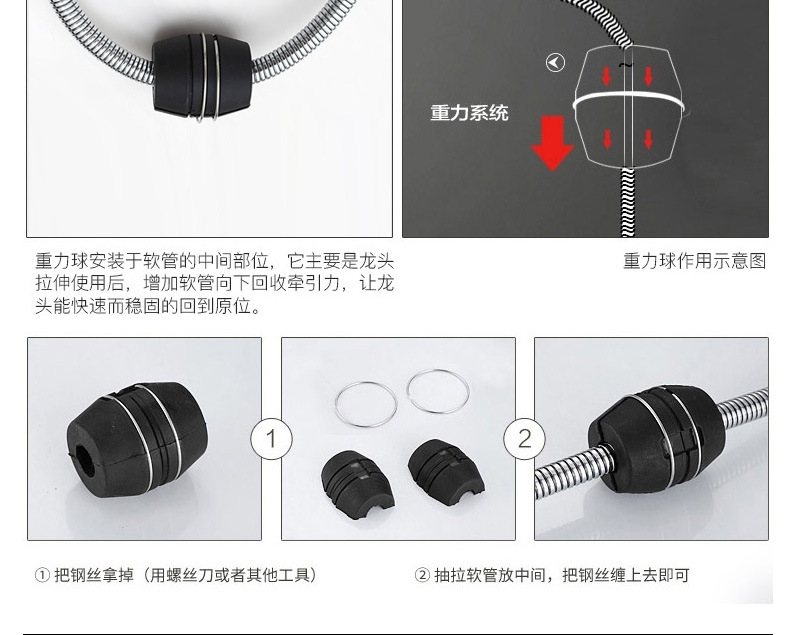 重力系统

重力球安装于软管的中间部位，它主要是龙头拉伸使用后，增加软管向下回收牵引力，让龙头能快速而稳固的回到原位。

重力球作用示意图

1

2

① 把钢丝拿掉（用螺丝刀或者其他工具）

② 抽拉软管放中间，把钢丝缠上去即可