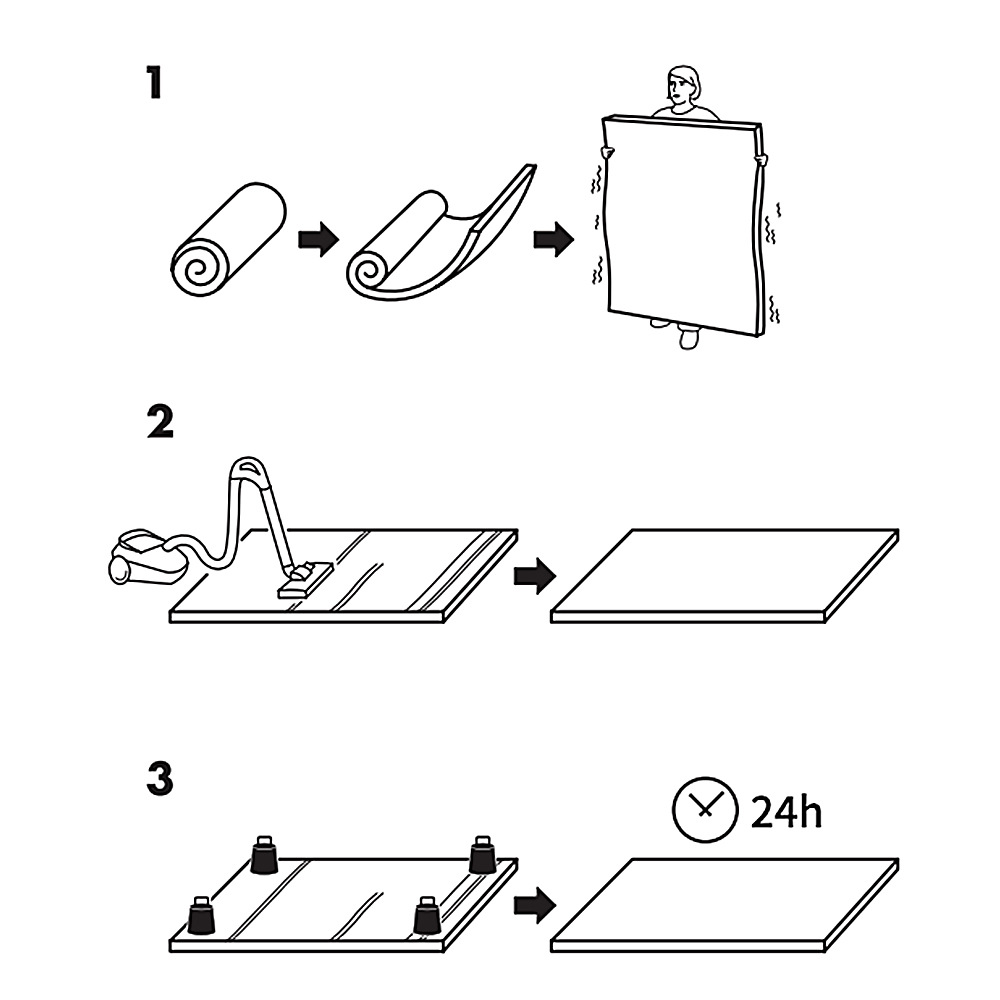 1

2

3

24h