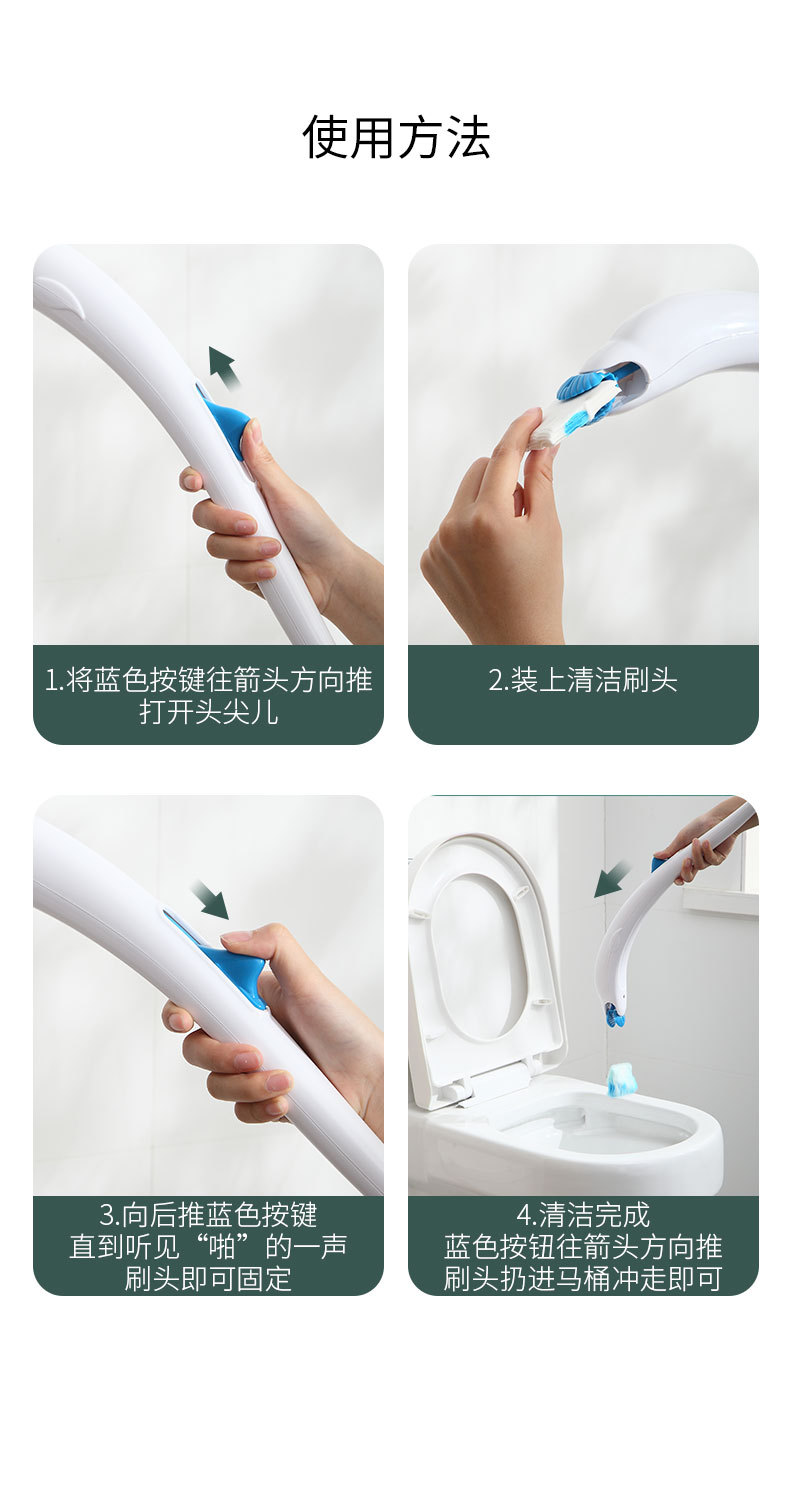 使用方法

1.将蓝色按键往箭头方向推
打开头尖儿

2.装上清洁刷头

3.向后推蓝色按键
直到听见“啪”的一声
刷头即可固定

4.清洁完成
蓝色按钮往箭头方向推
刷头扔进马桶冲走即可