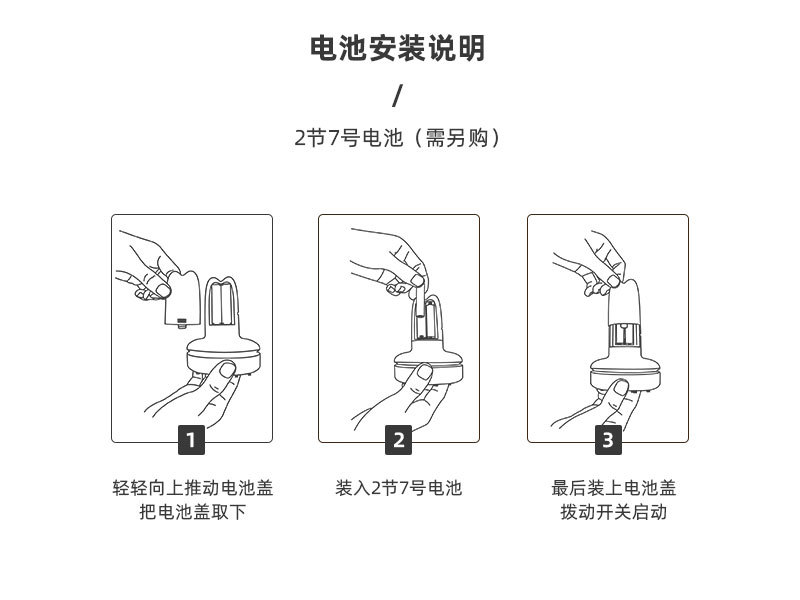 电池安装说明

/

2节7号电池（需另购）

1

轻轻向上推动电池盖
把电池盖取下

2

装入2节7号电池

3

最后装上电池盖
拨动开关启动