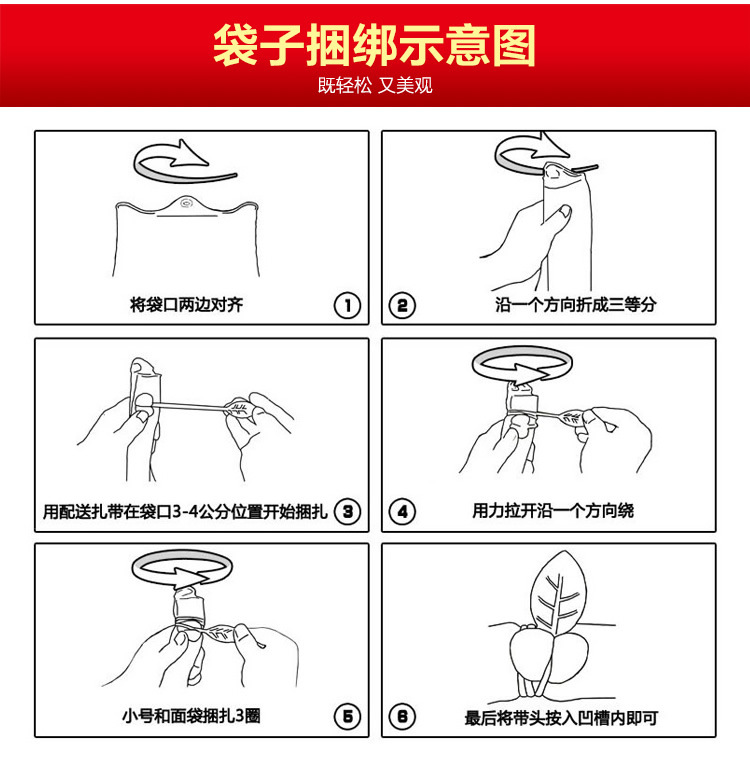 袋子捆绑示意图

既轻松 又美观

将袋口两边对齐 1

2 沿一个方向折成三等分

用配送扎带在袋口3-4公分位置开始捆扎 3

4 用力拉开沿一个方向绕

小号和面袋捆扎3圈 5

6 最后将带头按入凹槽内即可