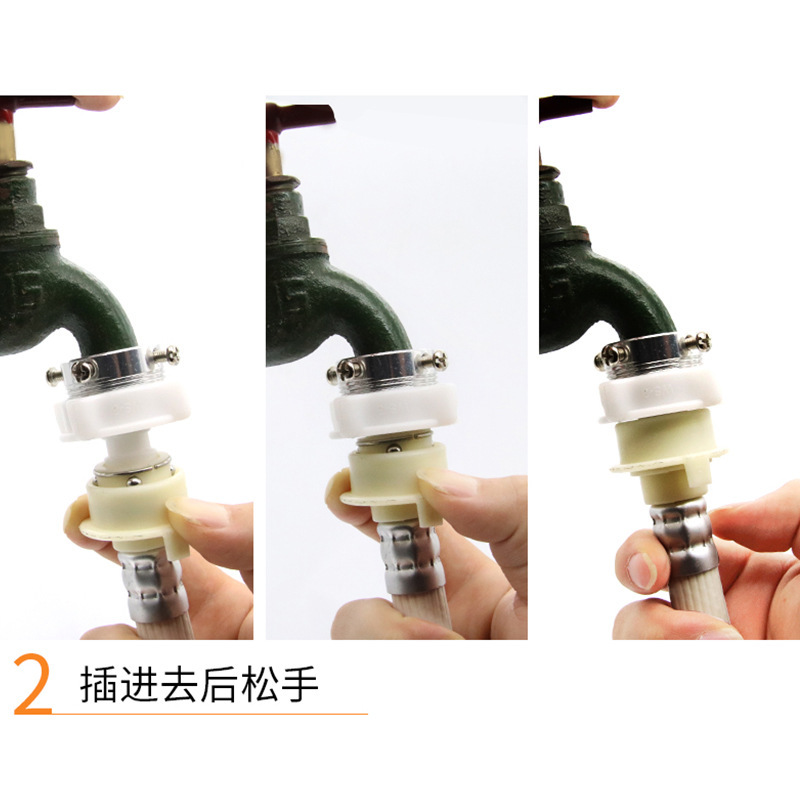 2 插进去后松手