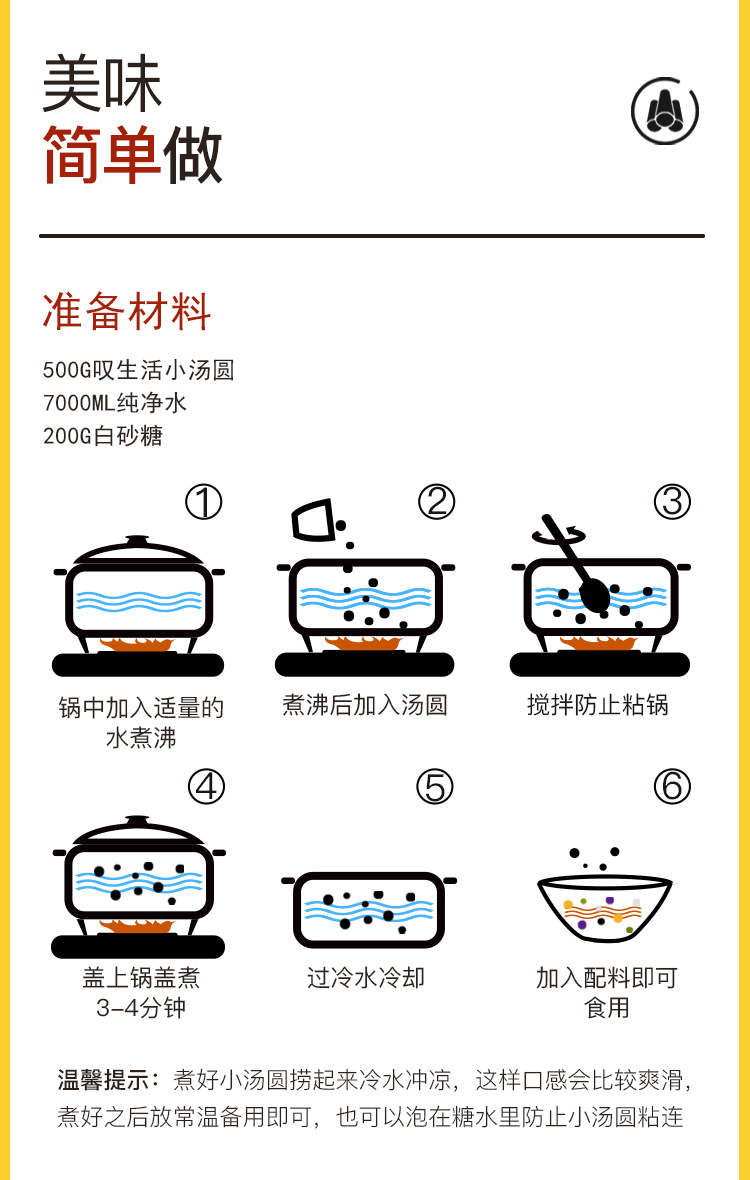 美味
简单做

准备材料

500G叹生活小汤圆
7000ML纯净水
200G白砂糖

①
锅中加入适量的水煮沸

②
煮沸后加入汤圆

③
搅拌防止粘锅

④
盖上锅盖煮3-4分钟

⑤
过冷水冷却

⑥
加入配料即可食用

温馨提示：煮好小汤圆捞起来冷水冲凉，这样口感会比较爽滑，煮好之后放常温备用即可，也可以泡在糖水里防止小汤圆粘连