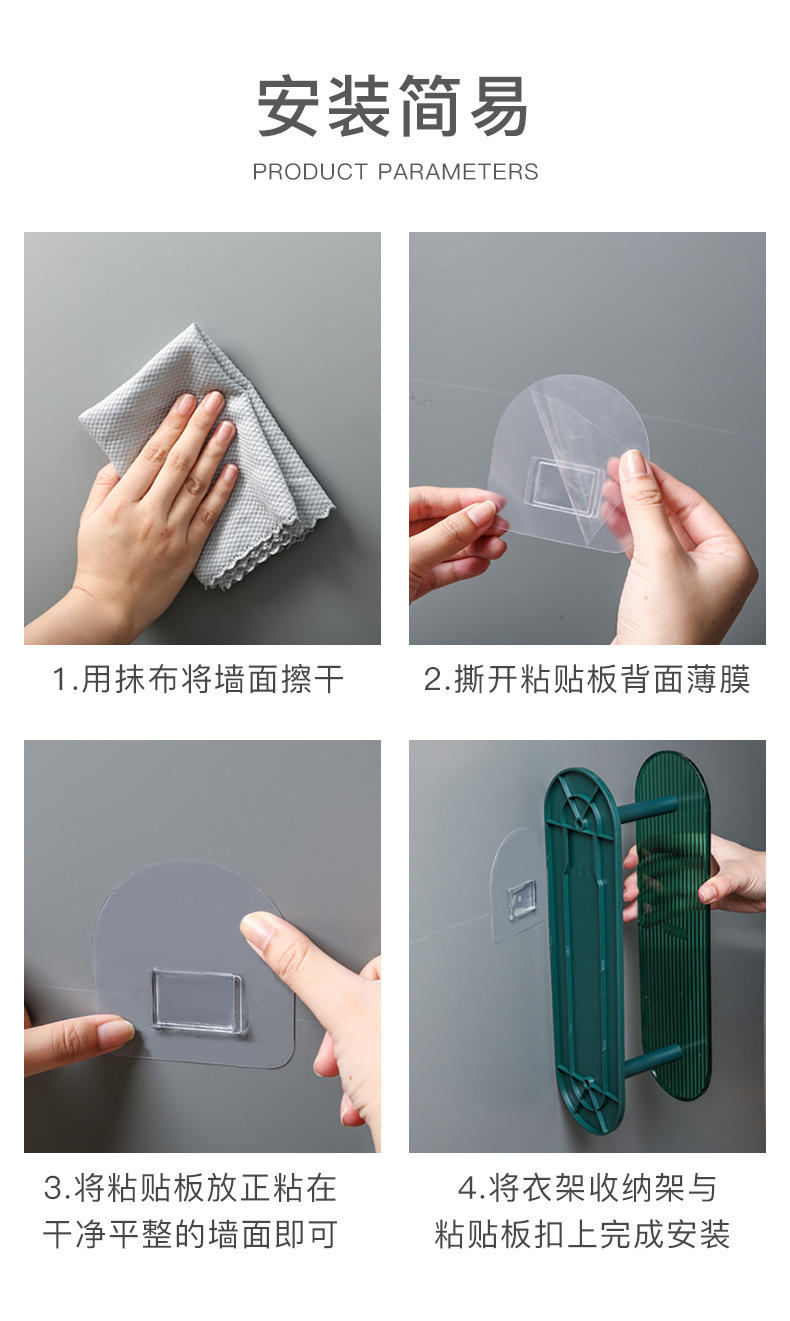 安装简易

PRODUCT PARAMETERS

1.用抹布将墙面擦干

2.撕开粘贴板背面薄膜

3.将粘贴板放正粘在干净平整的墙面即可

4.将衣架收纳架与粘贴板扣上完成安装